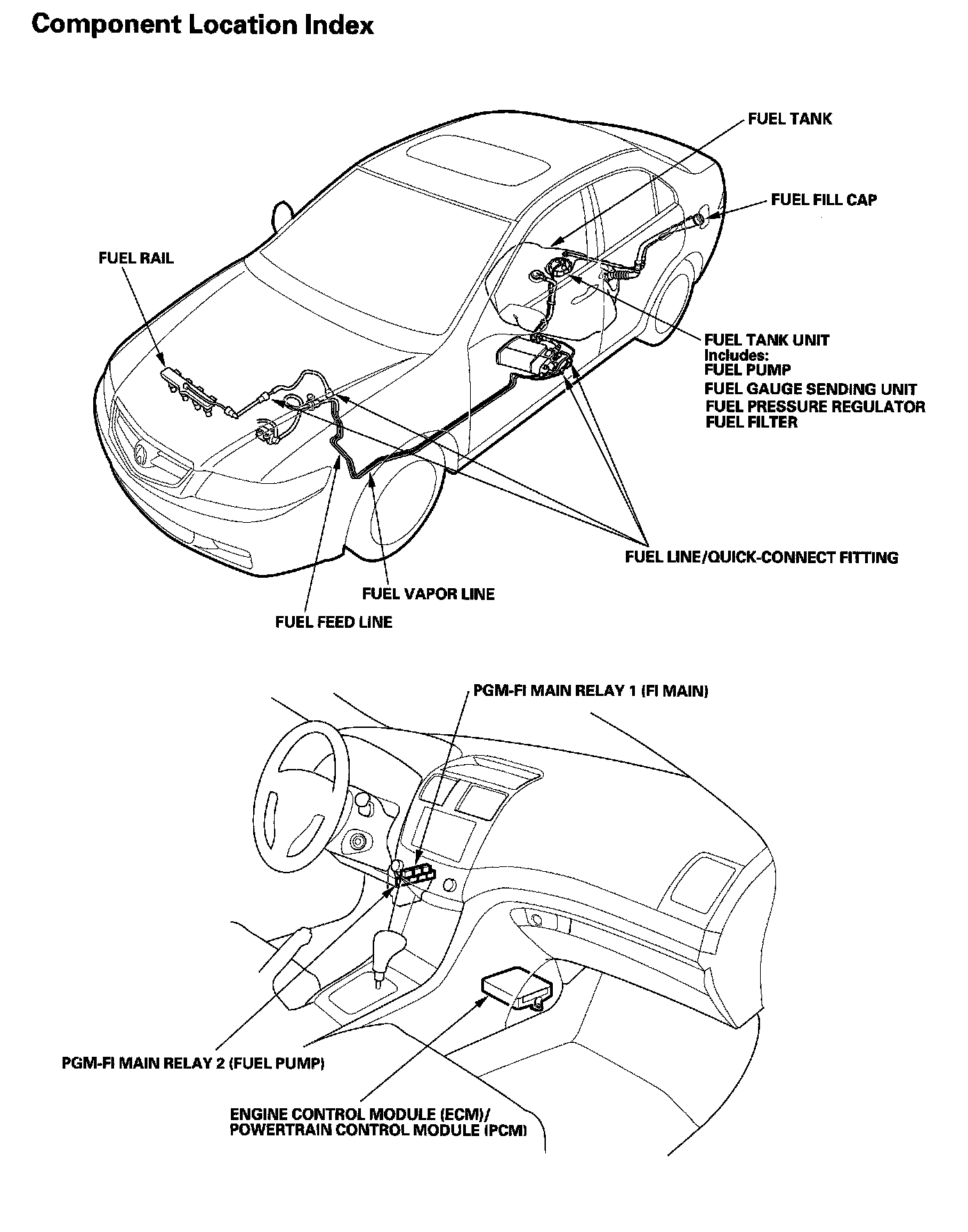 Component Location Index

FUEL TANK

FUEL FILL CAP

FUEL RAIL

FUEL TANK UNIT
Includes:
FUEL PUMP
FUEL GAUGE SENDING UNIT
FUEL PRESSURE REGULATOR
FUEL FILTER

FUEL LINE/QUICK-CONNECT FITTING

FUEL VAPOR LINE

FUEL FEED LINE

PGM-FI MAIN RELAY 1 (FI MAIN)

PGM-FI MAIN RELAY 2 (FUEL PUMP)

ENGINE CONTROL MODULE (ECM)/
POWERTRAIN CONTROL MODULE (PCM)