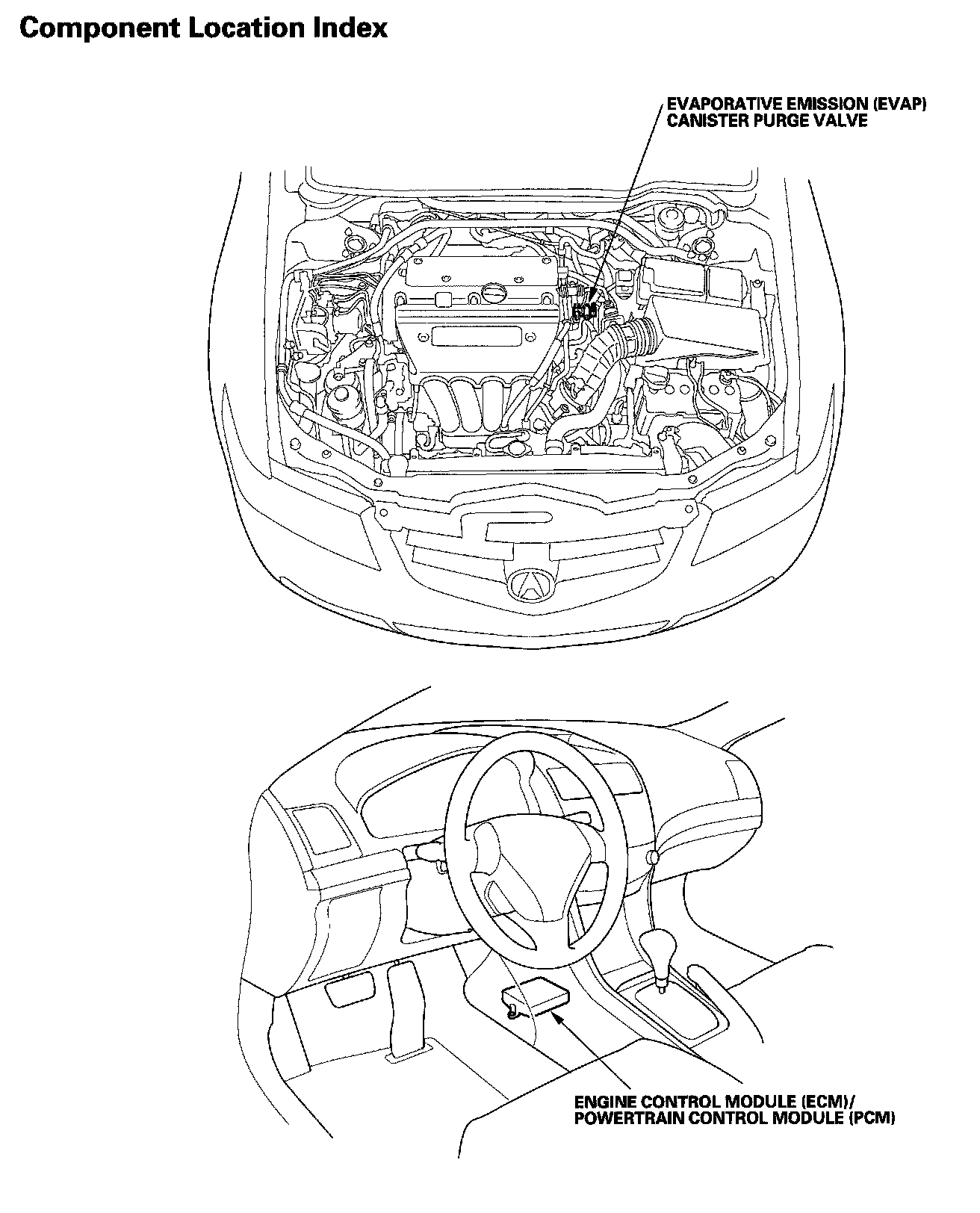 Component Location Index

EVAPORATIVE EMISSION (EVAP) CANISTER PURGE VALVE

ENGINE CONTROL MODULE (ECM)/ POWERTRAIN CONTROL MODULE (PCM)