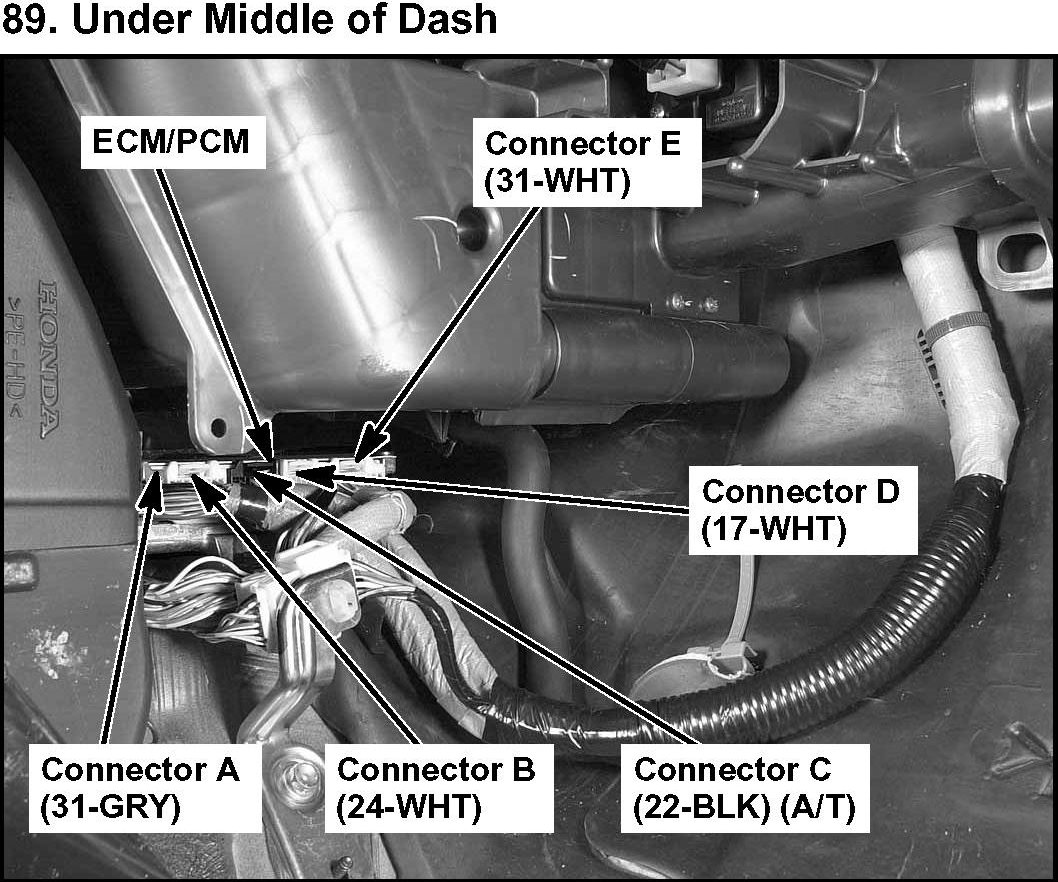 89. Under Middle of Dash

ECM/PCM

Connector E
(31-WHT)

HONDA
>PE-HD<

Connector D
(17-WHT)

Connector A
(31-GRY)

Connector B
(24-WHT)

Connector C
(22-BLK) (A/T)