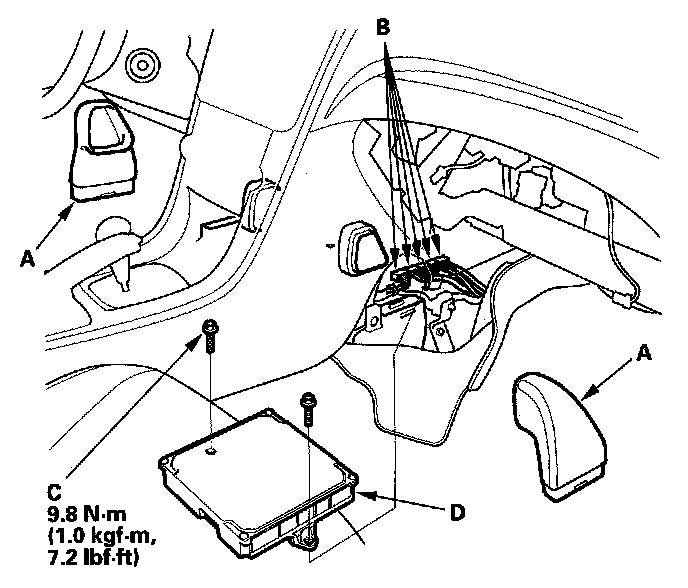 B

A

A

C
9.8 N·m
(1.0 kgf·m,
7.2 lbf·ft)

D