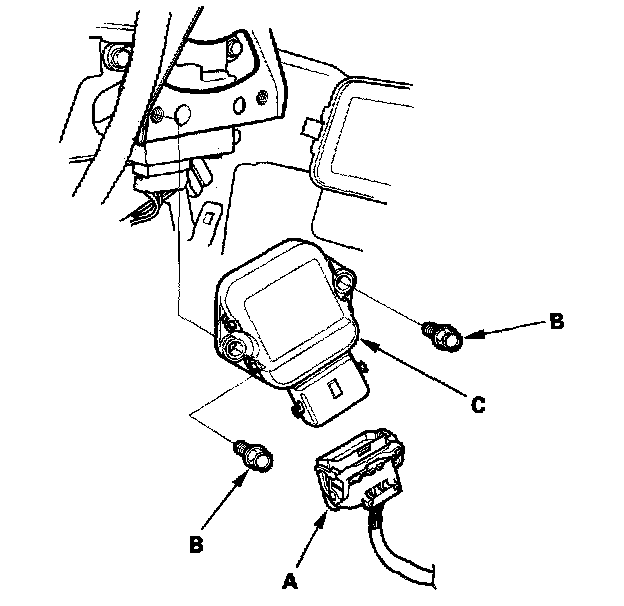 B
C
B
A