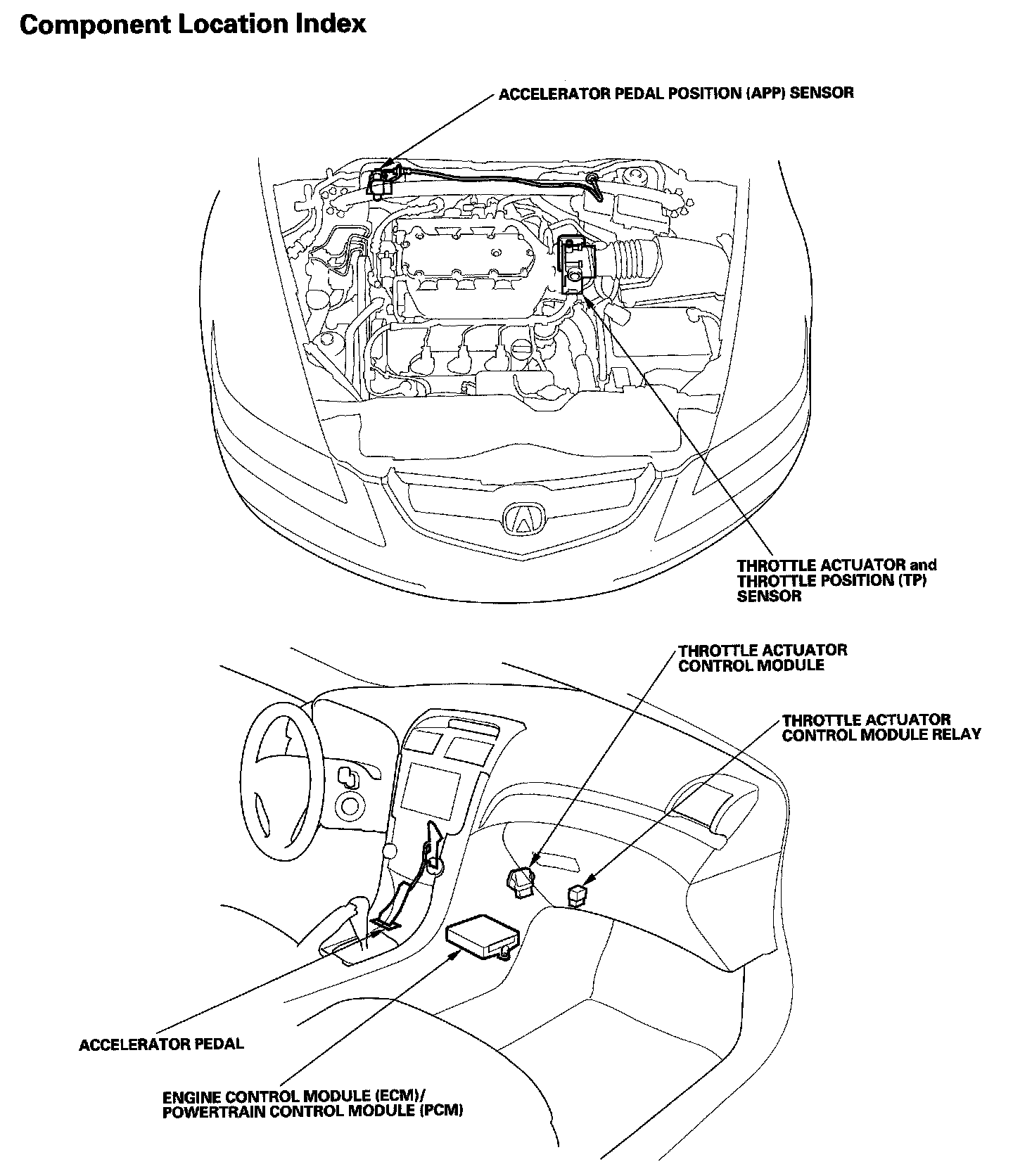 Component Location Index

ACCELERATOR PEDAL POSITION (APP) SENSOR

THROTTLE ACTUATOR and THROTTLE POSITION (TP) SENSOR

THROTTLE ACTUATOR CONTROL MODULE

THROTTLE ACTUATOR CONTROL MODULE RELAY

ACCELERATOR PEDAL

ENGINE CONTROL MODULE (ECM)/ POWERTRAIN CONTROL MODULE (PCM)