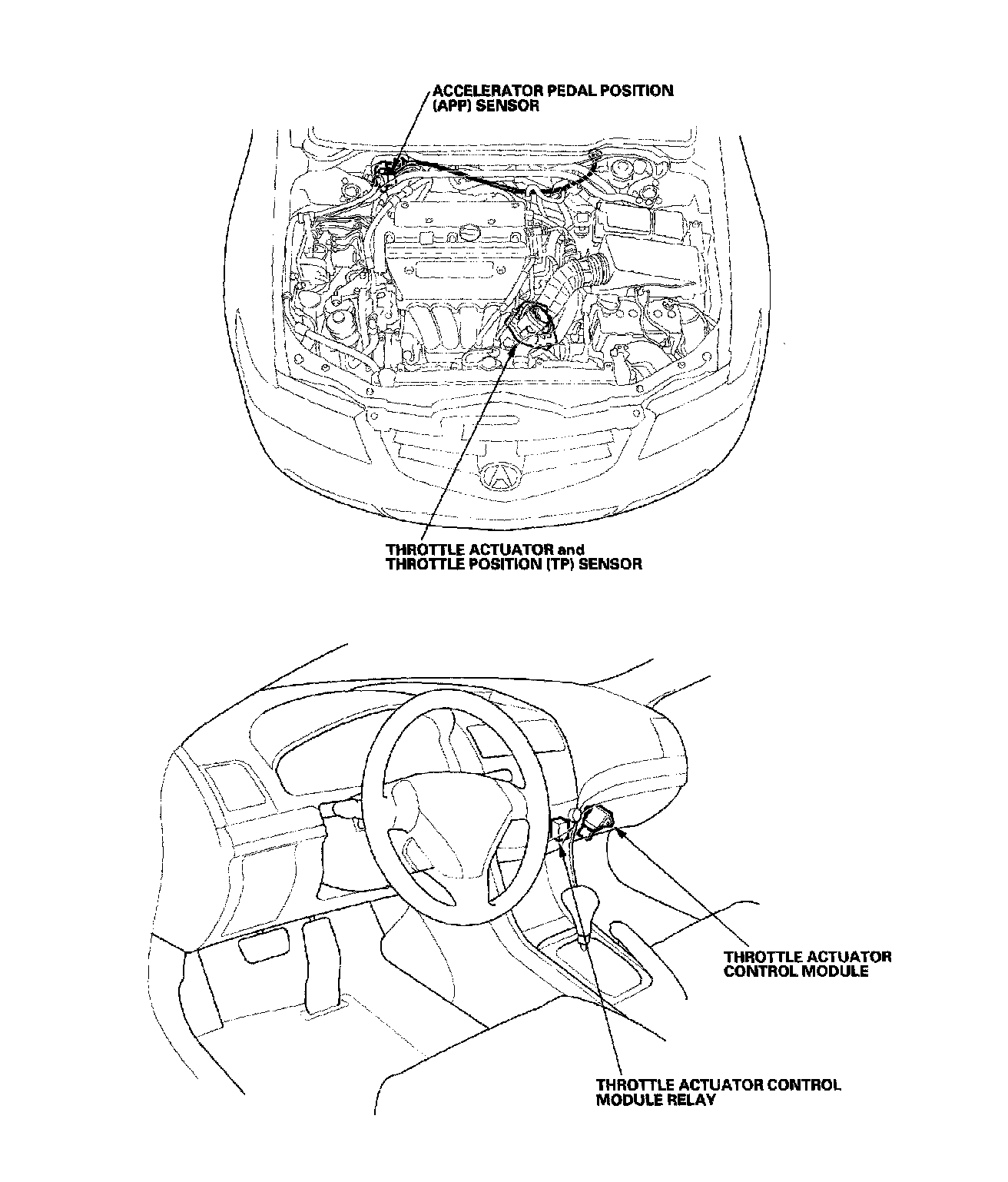 ACCELERATOR PEDAL POSITION (APP) SENSOR

THROTTLE ACTUATOR and THROTTLE POSITION (TP) SENSOR

THROTTLE ACTUATOR CONTROL MODULE

THROTTLE ACTUATOR CONTROL MODULE RELAY