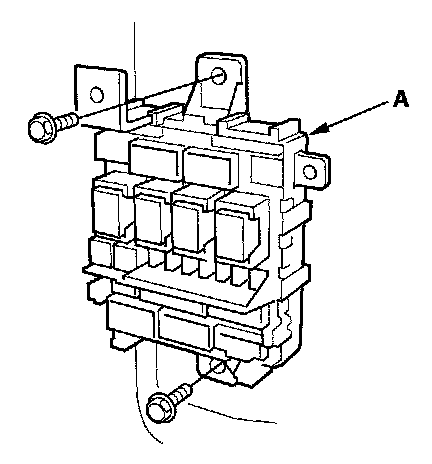 A