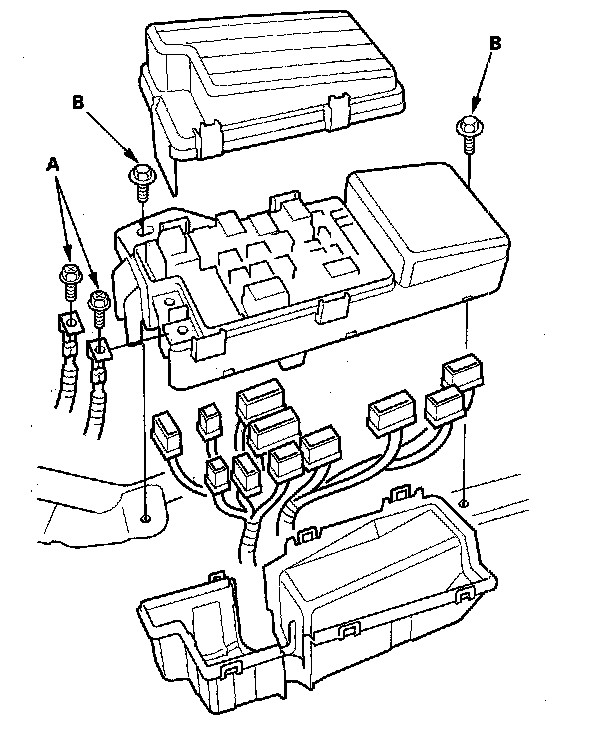 B
B
A