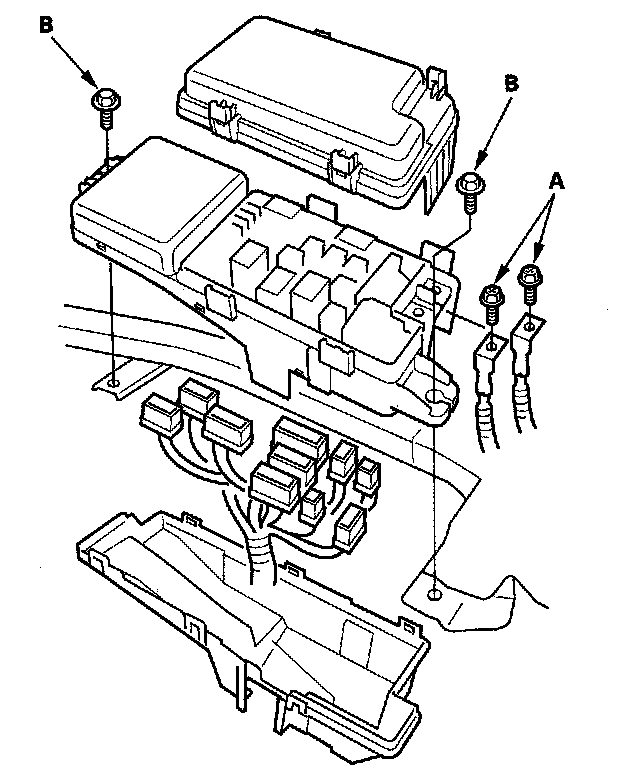 B
B
A