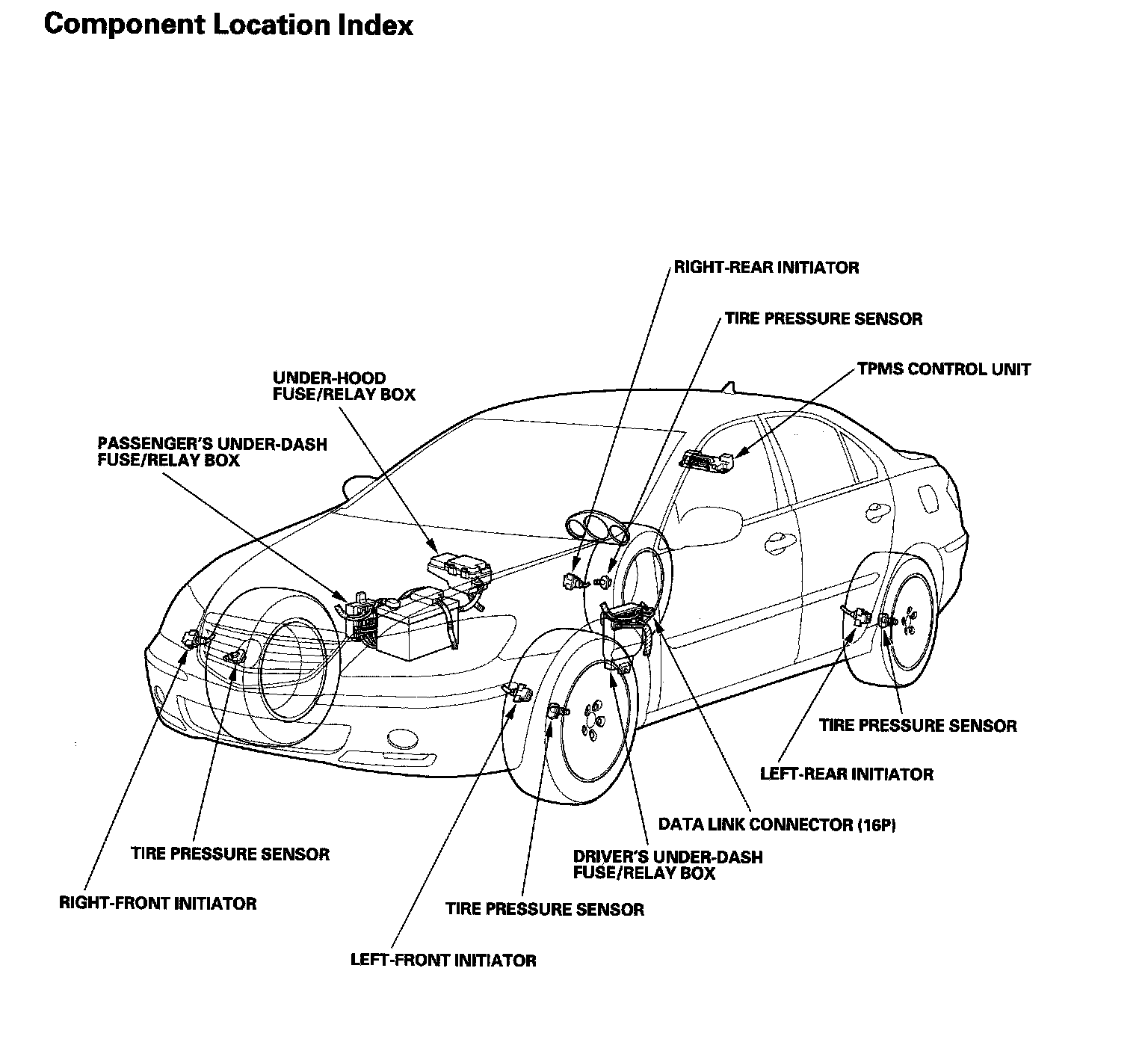 Component Location Index

RIGHT-REAR INITIATOR

TIRE PRESSURE SENSOR

TPMS CONTROL UNIT

UNDER-HOOD FUSE/RELAY BOX

PASSENGER'S UNDER-DASH FUSE/RELAY BOX

TIRE PRESSURE SENSOR

LEFT-REAR INITIATOR

DATA LINK CONNECTOR (16P)

DRIVER'S UNDER-DASH FUSE/RELAY BOX

TIRE PRESSURE SENSOR

RIGHT-FRONT INITIATOR

TIRE PRESSURE SENSOR

LEFT-FRONT INITIATOR