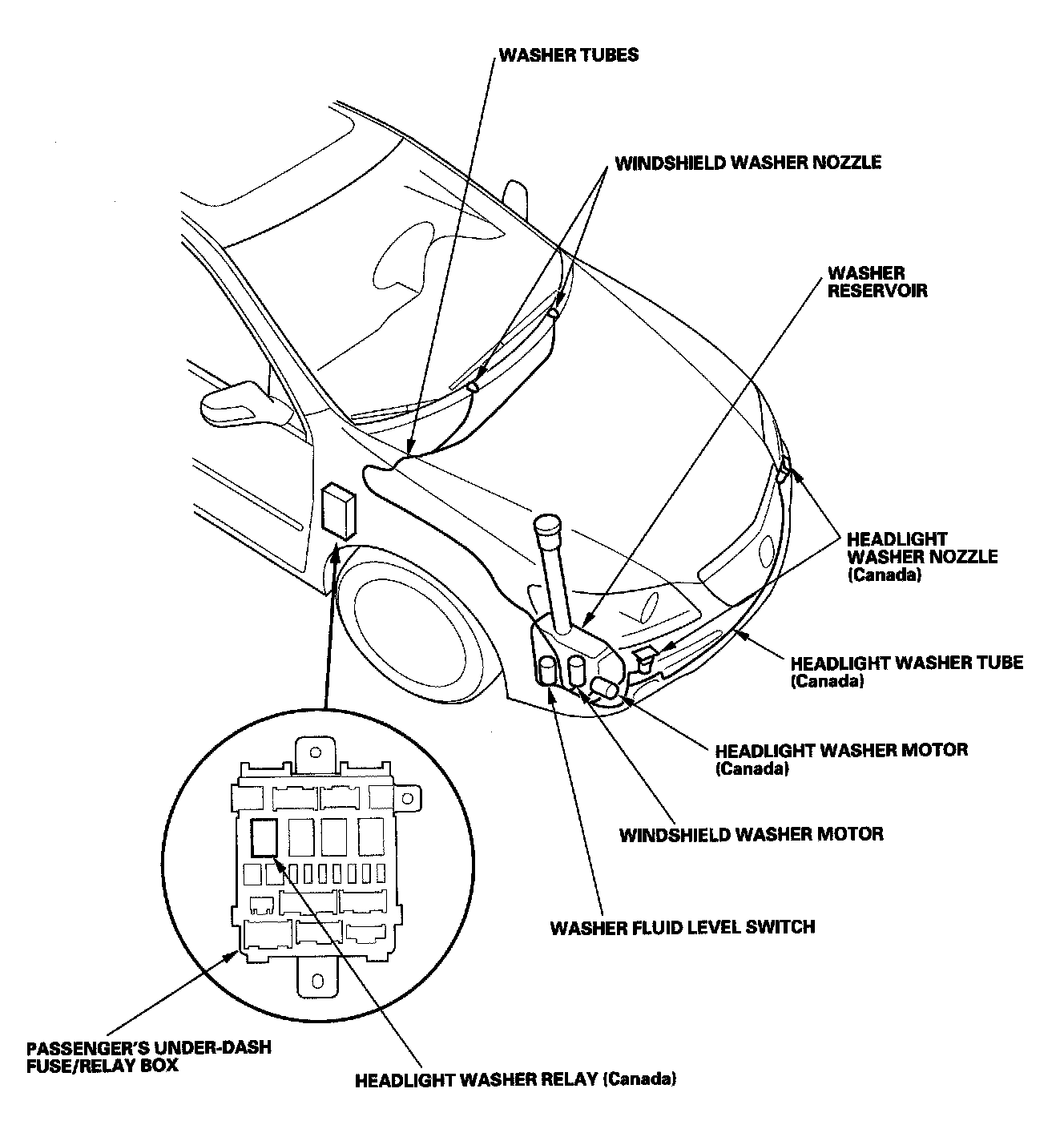 WASHER TUBES

WINDSHIELD WASHER NOZZLE

WASHER RESERVOIR

HEADLIGHT WASHER NOZZLE (Canada)

HEADLIGHT WASHER TUBE (Canada)

HEADLIGHT WASHER MOTOR (Canada)

WINDSHIELD WASHER MOTOR

WASHER FLUID LEVEL SWITCH

PASSENGER'S UNDER-DASH FUSE/RELAY BOX

HEADLIGHT WASHER RELAY (Canada)