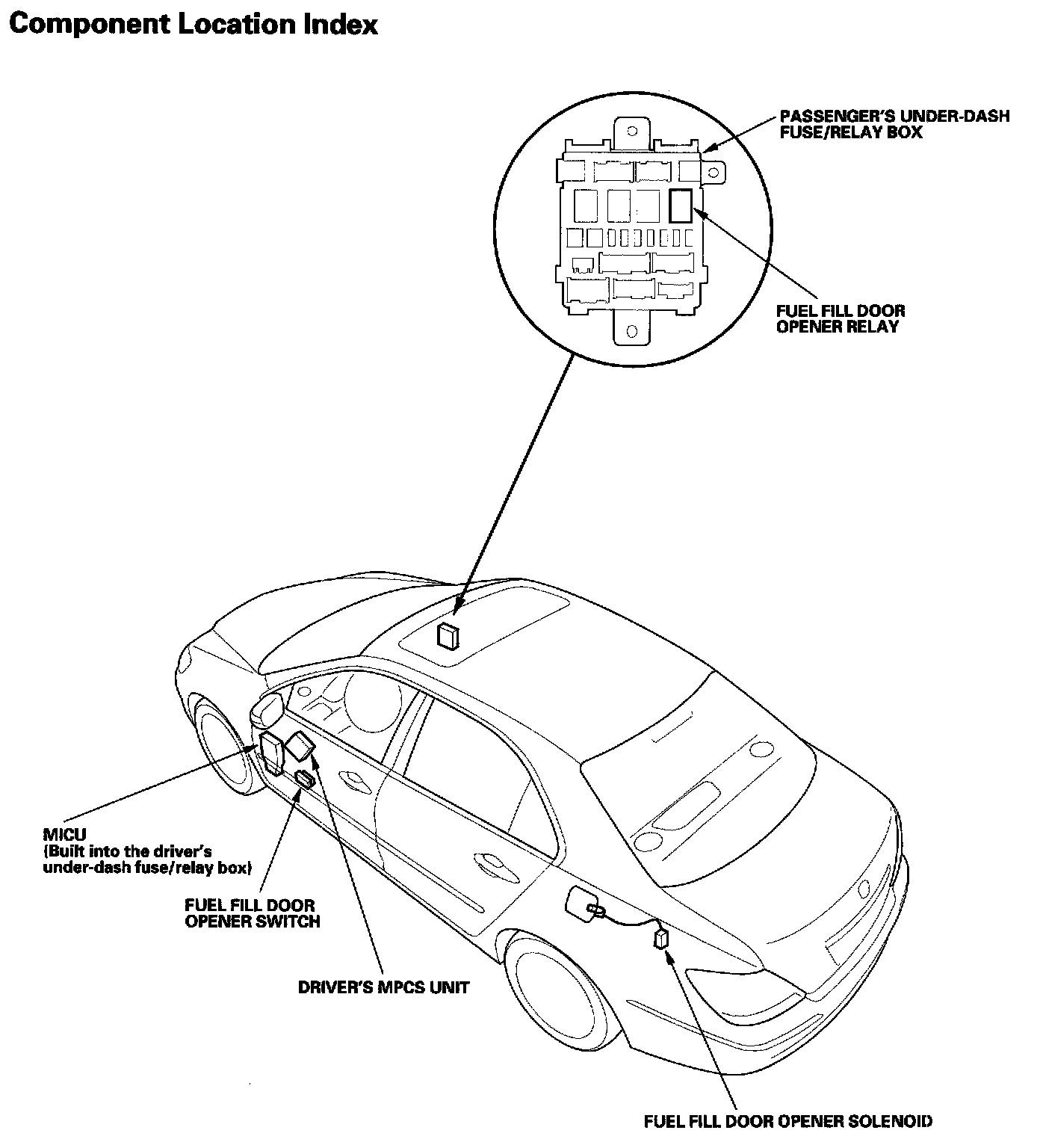 Component Location Index

PASSENGER'S UNDER-DASH FUSE/RELAY BOX

FUEL FILL DOOR OPENER RELAY

MICU (Built into the driver's under-dash fuse/relay box)

FUEL FILL DOOR OPENER SWITCH

DRIVER'S MPCS UNIT

FUEL FILL DOOR OPENER SOLENOID