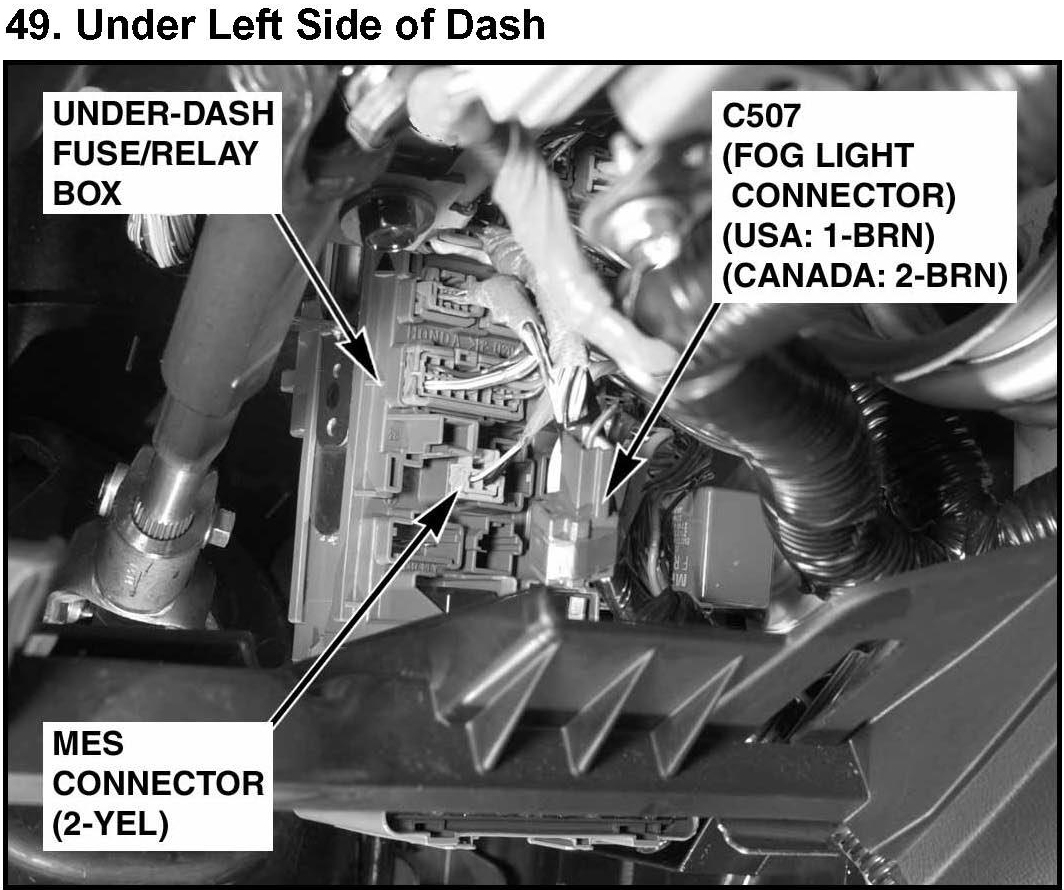 49. Under Left Side of Dash

UNDER-DASH FUSE/RELAY BOX

C507 (FOG LIGHT CONNECTOR) (USA: 1-BRN) (CANADA: 2-BRN)

MES CONNECTOR (2-YEL)