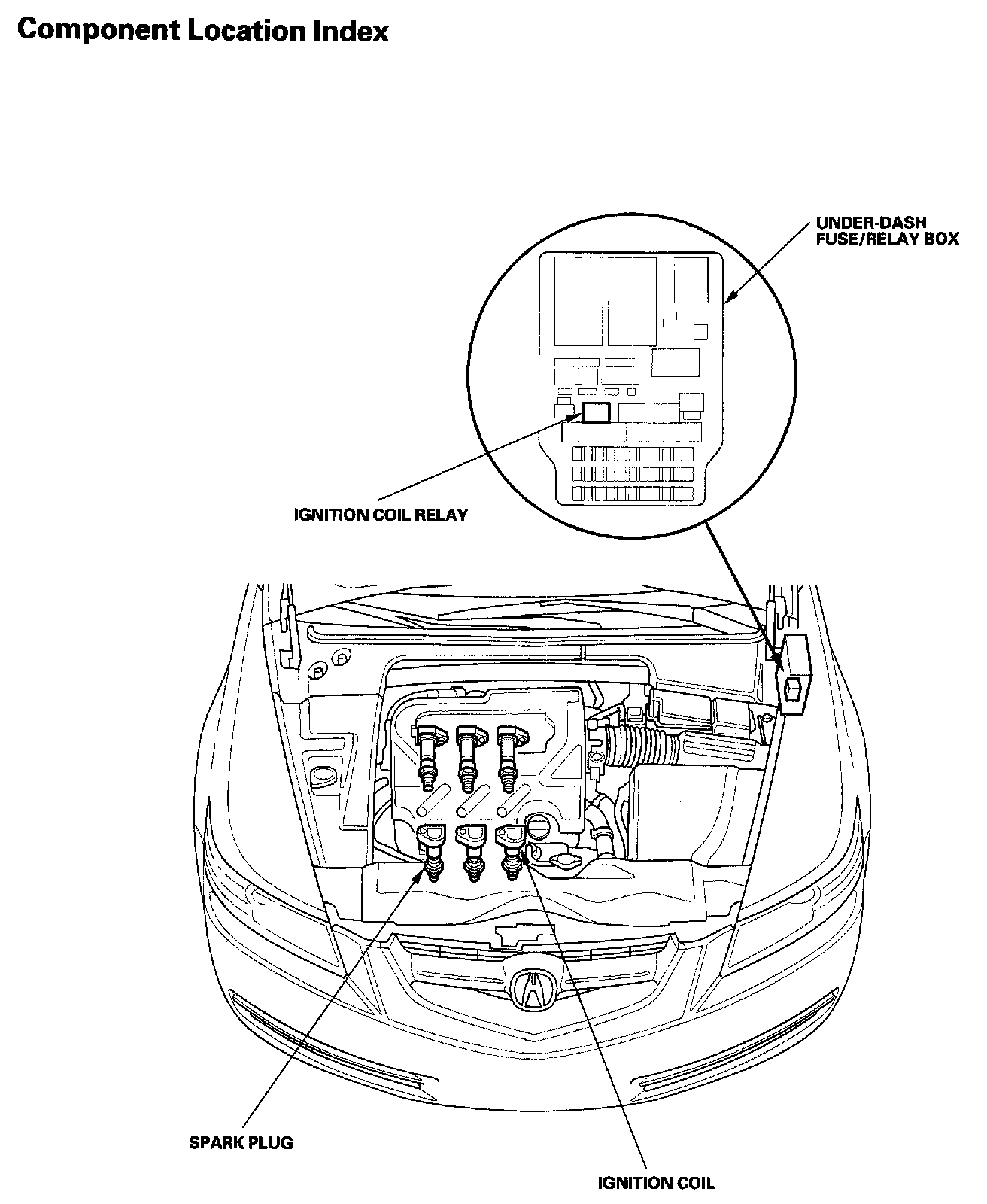 Component Location Index

UNDER-DASH FUSE/RELAY BOX

IGNITION COIL RELAY

SPARK PLUG

IGNITION COIL