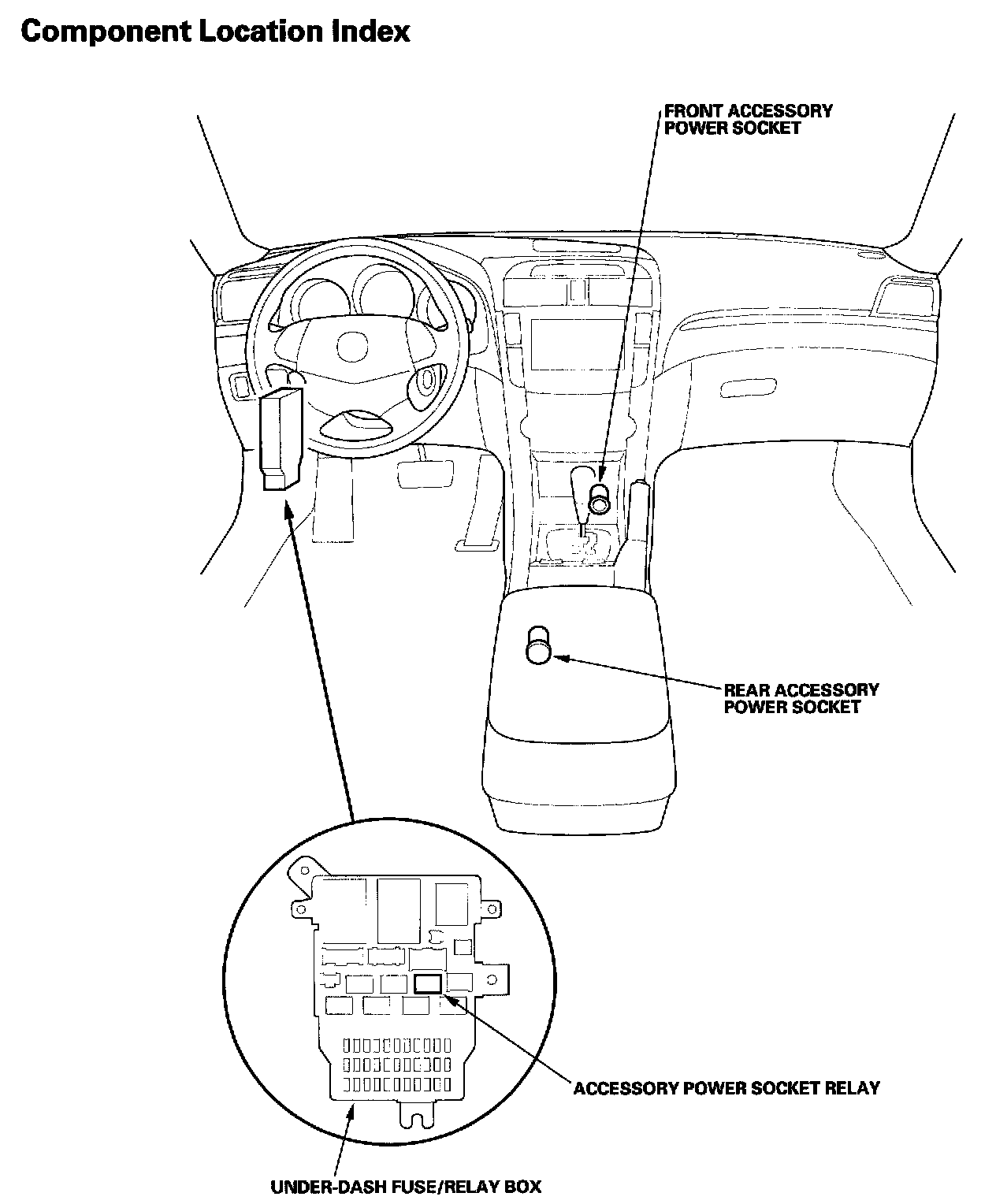 Component Location Index

FRONT ACCESSORY POWER SOCKET

REAR ACCESSORY POWER SOCKET

ACCESSORY POWER SOCKET RELAY

UNDER-DASH FUSE/RELAY BOX