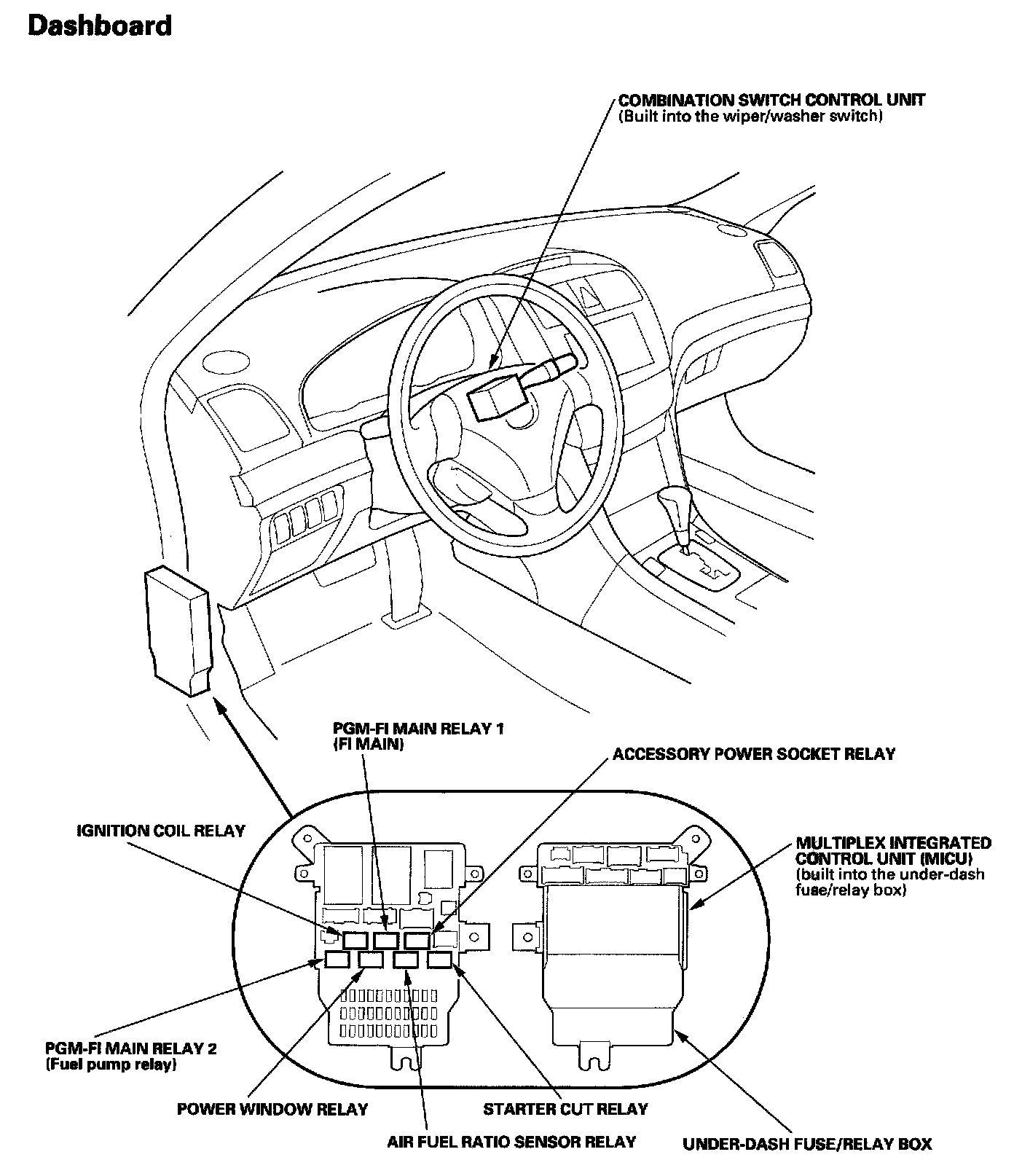 Dashboard

COMBINATION SWITCH CONTROL UNIT
(Built into the wiper/washer switch)

PGM-FI MAIN RELAY 1
(FI MAIN)

ACCESSORY POWER SOCKET RELAY

IGNITION COIL RELAY

MULTIPLEX INTEGRATED CONTROL UNIT (MICU)
(built into the under-dash fuse/relay box)

PGM-FI MAIN RELAY 2
(Fuel pump relay)

POWER WINDOW RELAY

STARTER CUT RELAY

AIR FUEL RATIO SENSOR RELAY

UNDER-DASH FUSE/RELAY BOX