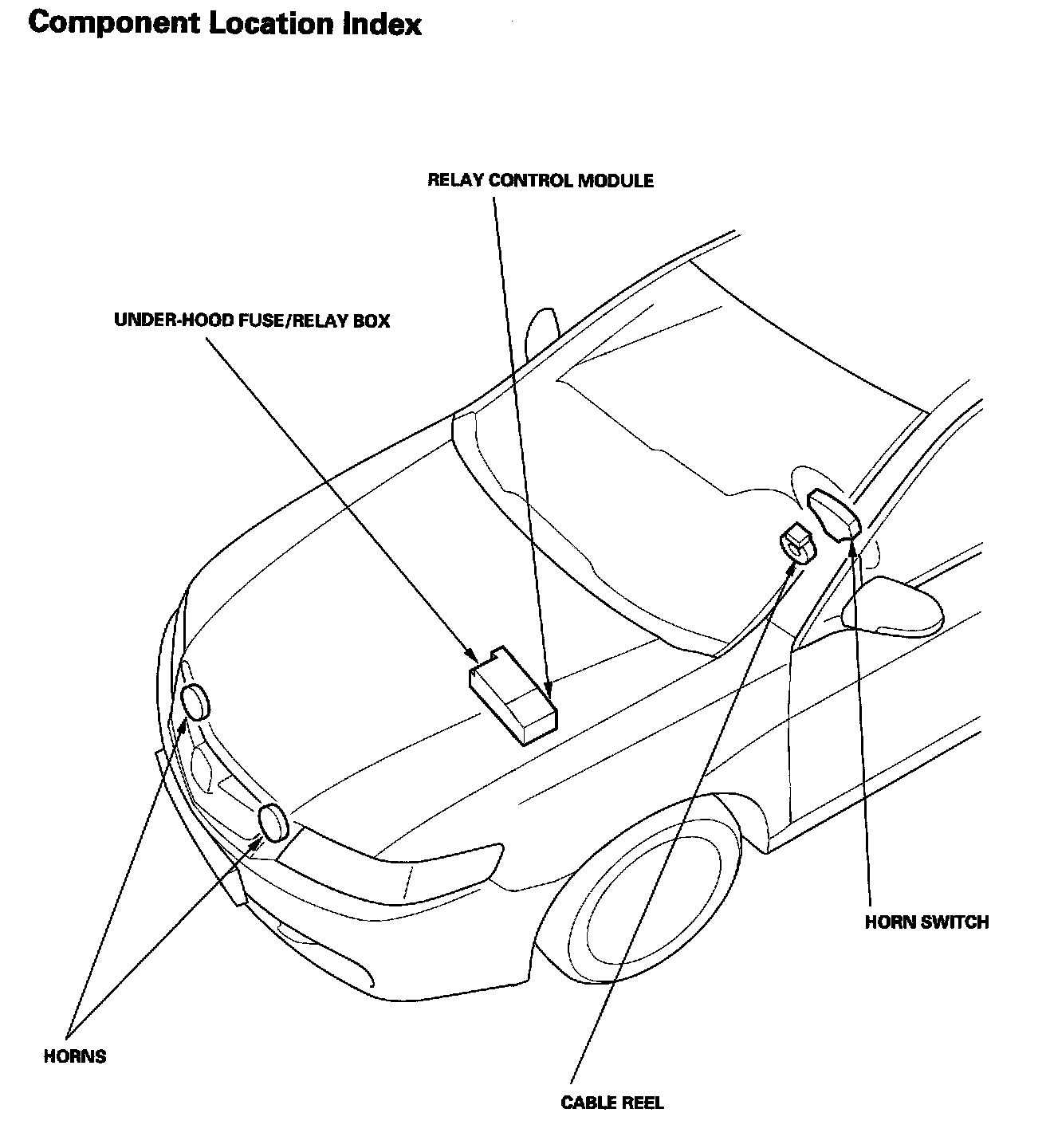 Component Location Index

RELAY CONTROL MODULE

UNDER-HOOD FUSE/RELAY BOX

HORN SWITCH

HORNS

CABLE REEL