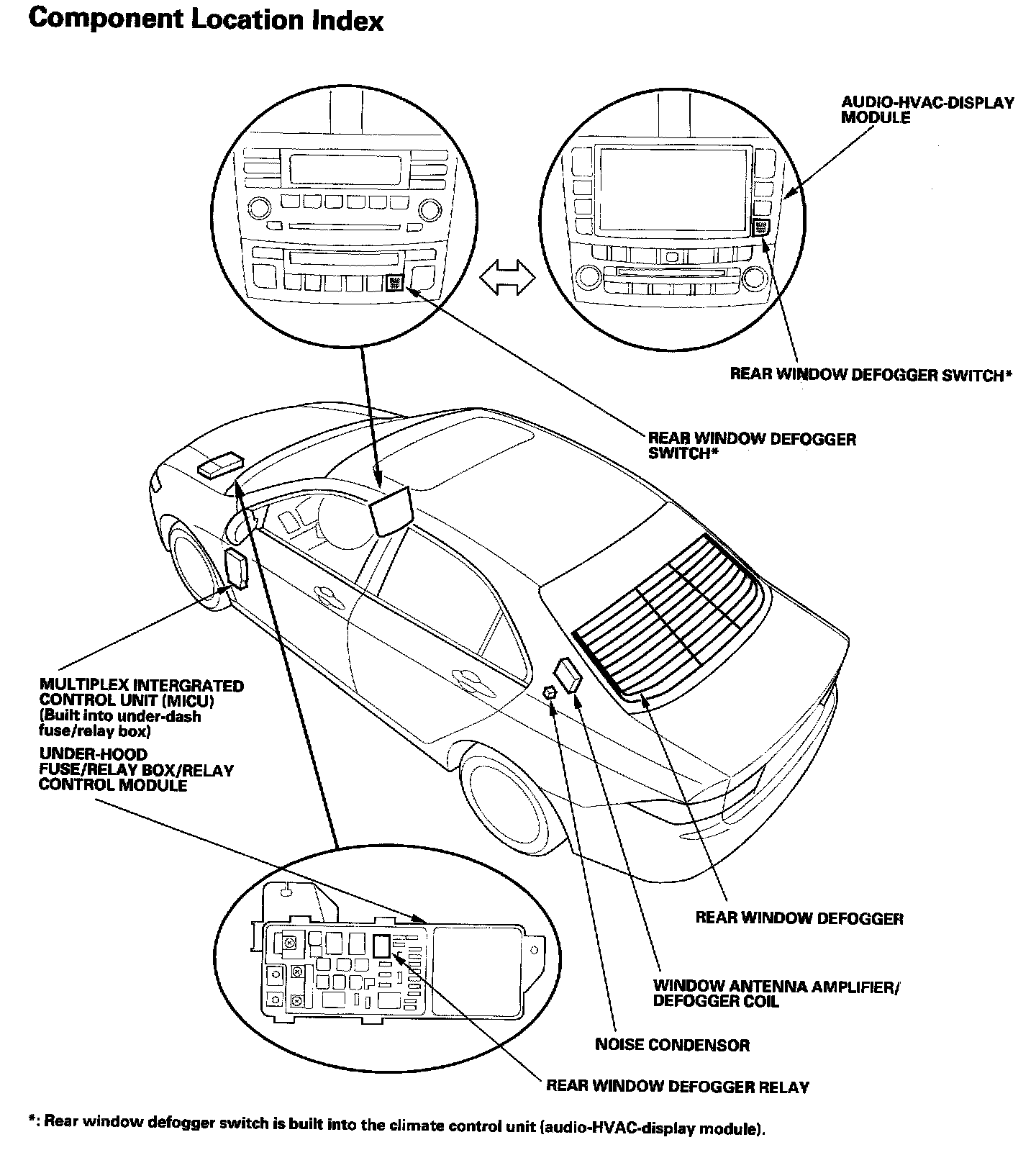 Component Location Index

AUDIO-HVAC-DISPLAY MODULE

REAR WINDOW DEFOGGER SWITCH*

REAR WINDOW DEFOGGER SWITCH*

MULTIPLEX INTERGRATED CONTROL UNIT (MICU) (Built into under-dash fuse/relay box)

UNDER-HOOD FUSE/RELAY BOX/RELAY CONTROL MODULE

REAR WINDOW DEFOGGER

WINDOW ANTENNA AMPLIFIER/ DEFOGGER COIL

NOISE CONDENSOR

REAR WINDOW DEFOGGER RELAY

*: Rear window defogger switch is built into the climate control unit (audio-HVAC-display module).