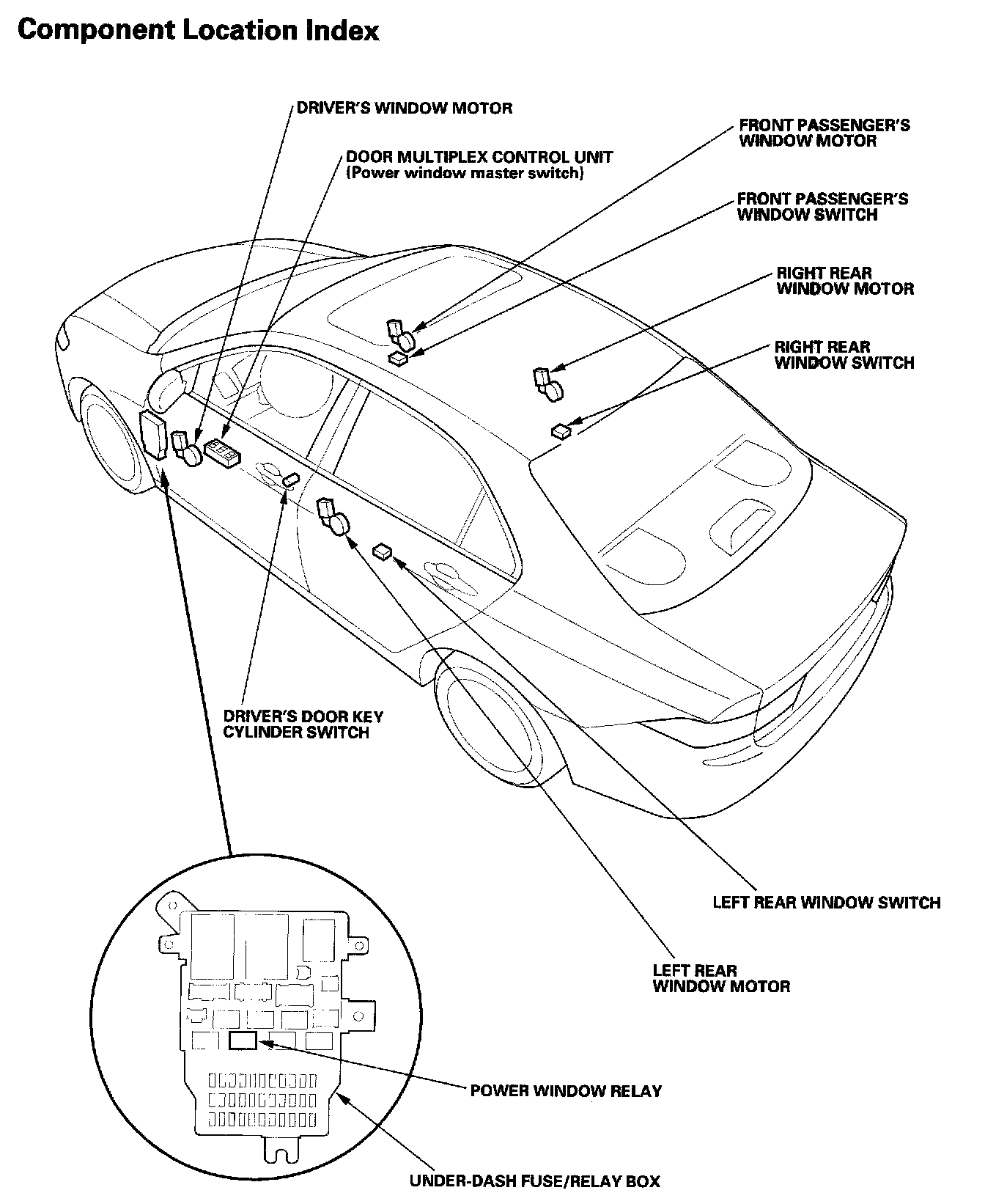 Component Location Index

DRIVER'S WINDOW MOTOR

DOOR MULTIPLEX CONTROL UNIT
(Power window master switch)

FRONT PASSENGER'S
WINDOW MOTOR

FRONT PASSENGER'S
WINDOW SWITCH

RIGHT REAR
WINDOW MOTOR

RIGHT REAR
WINDOW SWITCH

DRIVER'S DOOR KEY
CYLINDER SWITCH

LEFT REAR WINDOW SWITCH

LEFT REAR
WINDOW MOTOR

POWER WINDOW RELAY

UNDER-DASH FUSE/RELAY BOX