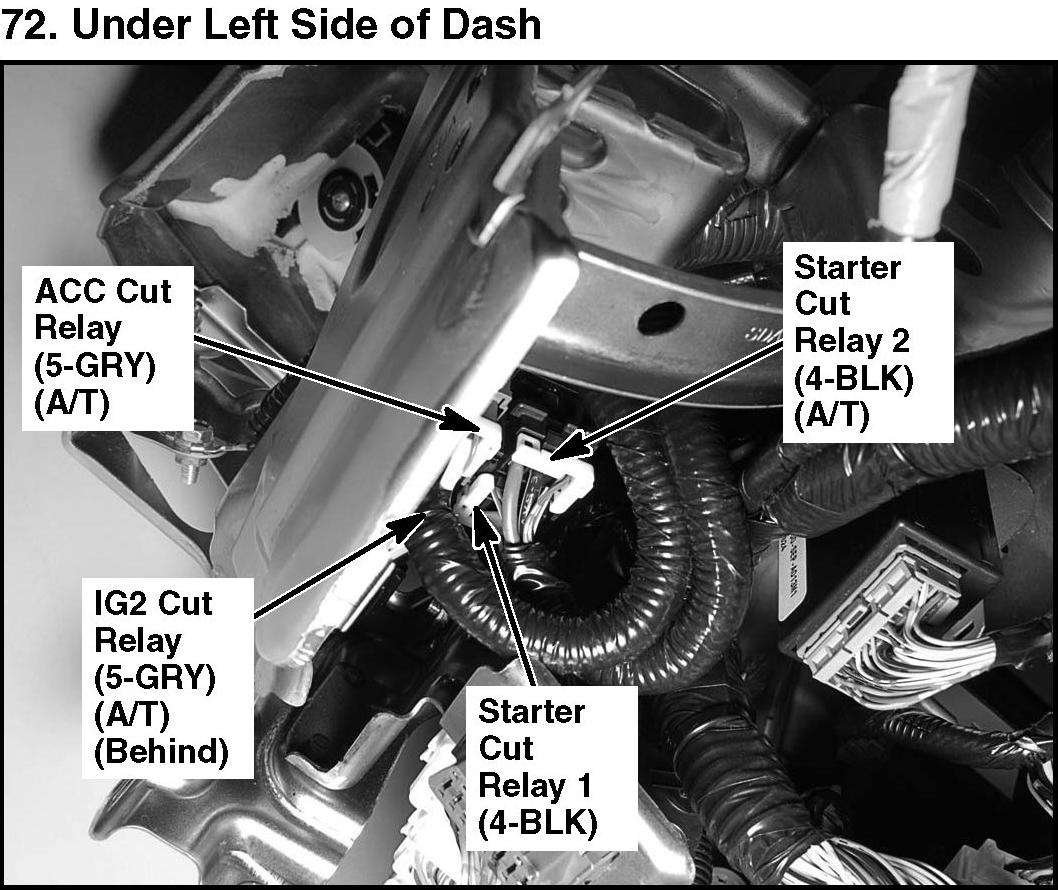 72. Under Left Side of Dash

ACC Cut Relay (5-GRY) (A/T)

Starter Cut Relay 2 (4-BLK) (A/T)

IG2 Cut Relay (5-GRY) (A/T) (Behind)

Starter Cut Relay 1 (4-BLK)