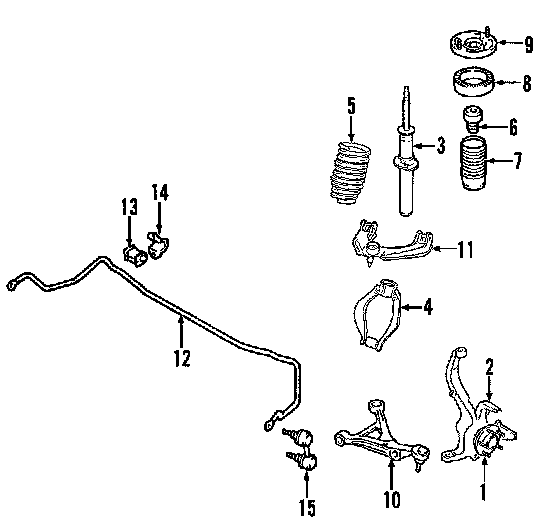 9
8
5
6
3
7
14
13
11
4
12
2
15
10
1