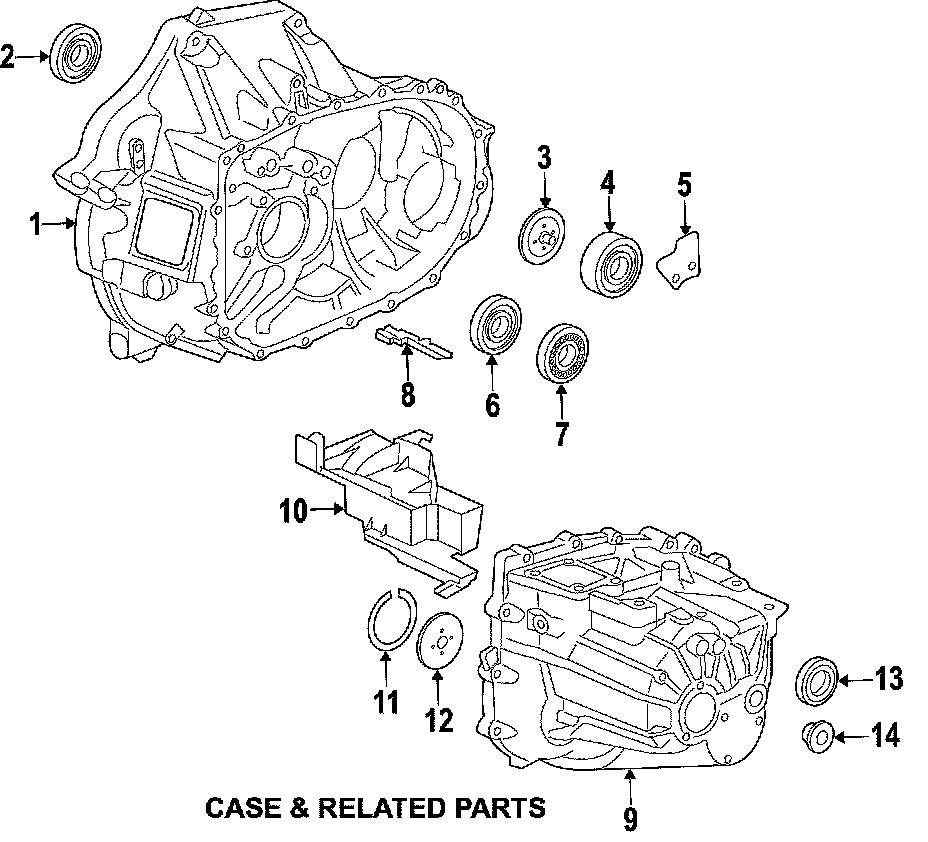 2
1
3
4
5
8
6
7
10
11
12
13
14
9
CASE & RELATED PARTS