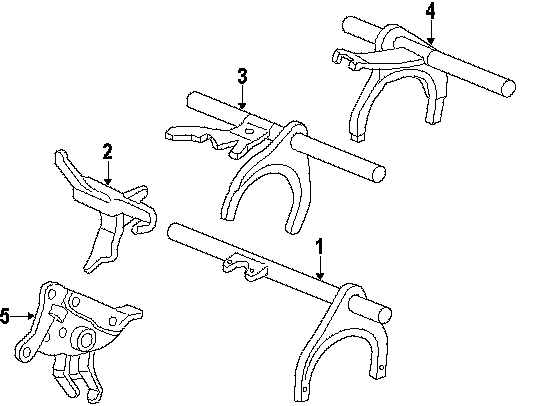 4
3
2
1
5