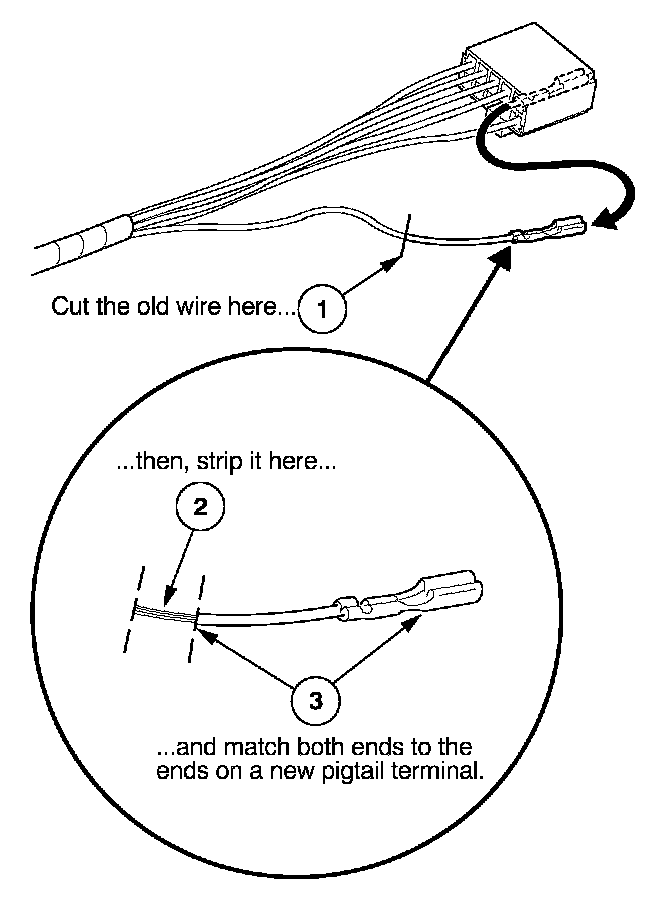 Cut the old wire here... 1

...then, strip it here...

2

3

...and match both ends to the ends on a new pigtail terminal.