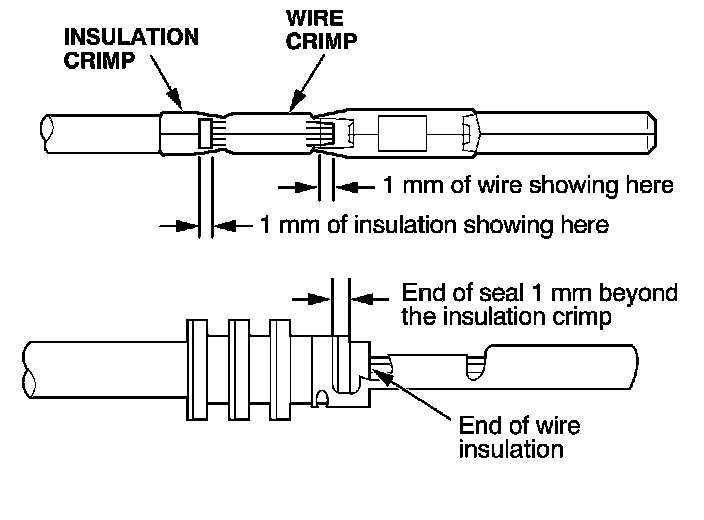 INSULATION CRIMP

WIRE CRIMP

1 mm of wire showing here

1 mm of insulation showing here

End of seal 1 mm beyond the insulation crimp

End of wire insulation