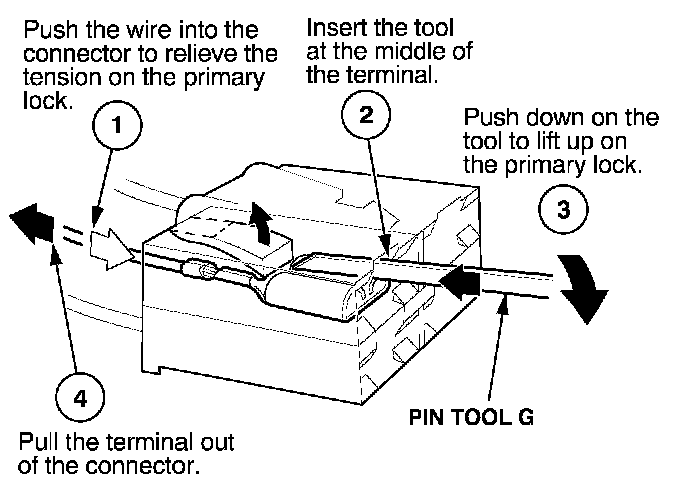 Push the wire into the connector to relieve the tension on the primary lock.

1

Insert the tool at the middle of the terminal.

2

Push down on the tool to lift up on the primary lock.

3

4

Pull the terminal out of the connector.

PIN TOOL G