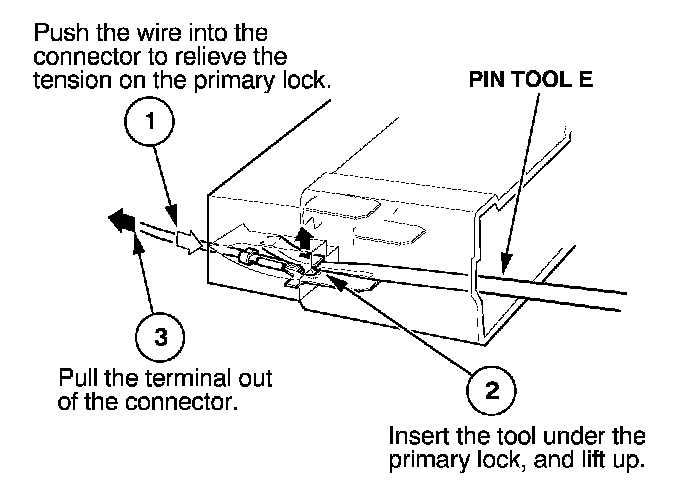 Push the wire into the connector to relieve the tension on the primary lock.

PIN TOOL E

1

3

Pull the terminal out of the connector.

2

Insert the tool under the primary lock, and lift up.