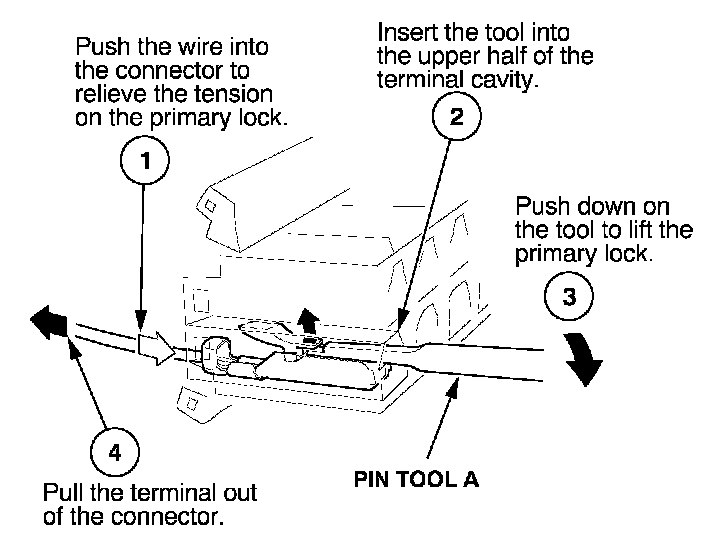 Push the wire into the connector to relieve the tension on the primary lock.

1

Insert the tool into the upper half of the terminal cavity.

2

Push down on the tool to lift the primary lock.

3

4

Pull the terminal out of the connector.

PIN TOOL A