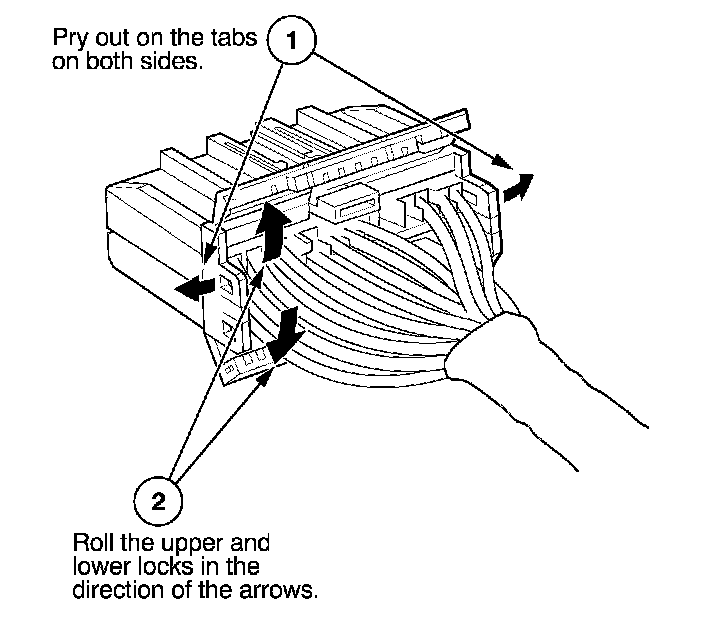 Pry out on the tabs on both sides.

1

2

Roll the upper and lower locks in the direction of the arrows.