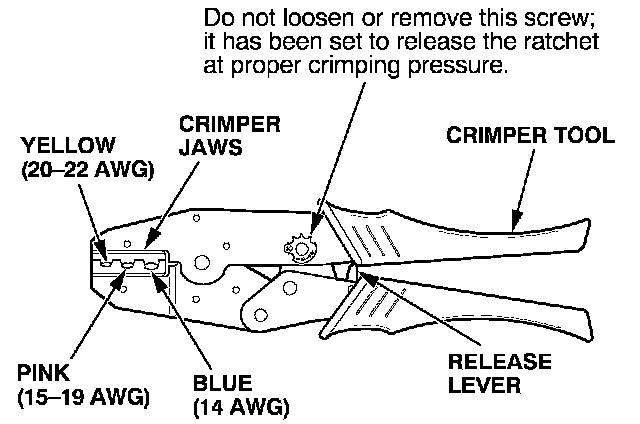 Do not loosen or remove this screw; it has been set to release the ratchet at proper crimping pressure.

YELLOW (20–22 AWG)

CRIMPER JAWS

CRIMPER TOOL

PINK (15–19 AWG)

BLUE (14 AWG)

RELEASE LEVER