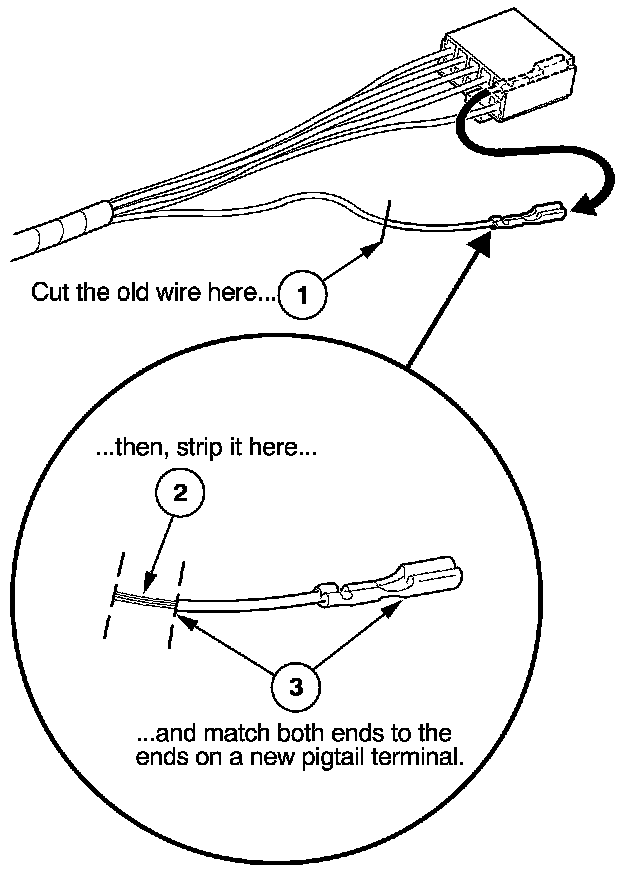 Cut the old wire here... 1

...then, strip it here...

2

3

...and match both ends to the ends on a new pigtail terminal.