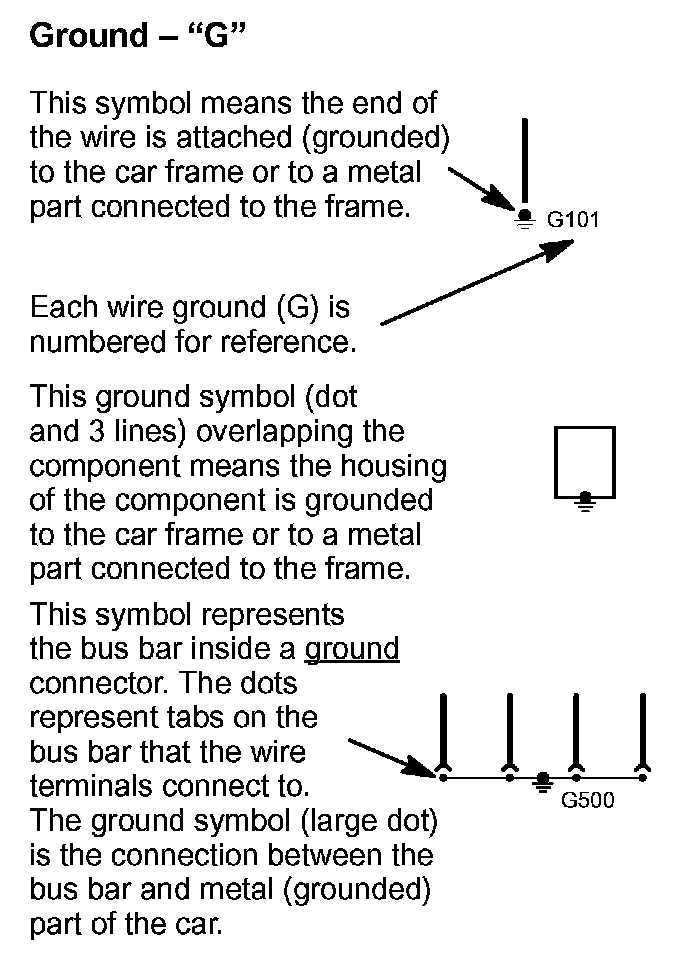 Ground – “G”

This symbol means the end of the wire is attached (grounded) to the car frame or to a metal part connected to the frame.

G101

Each wire ground (G) is numbered for reference.

This ground symbol (dot and 3 lines) overlapping the component means the housing of the component is grounded to the car frame or to a metal part connected to the frame.

This symbol represents the bus bar inside a ground connector. The dots represent tabs on the bus bar that the wire terminals connect to. The ground symbol (large dot) is the connection between the bus bar and metal (grounded) part of the car.

G500