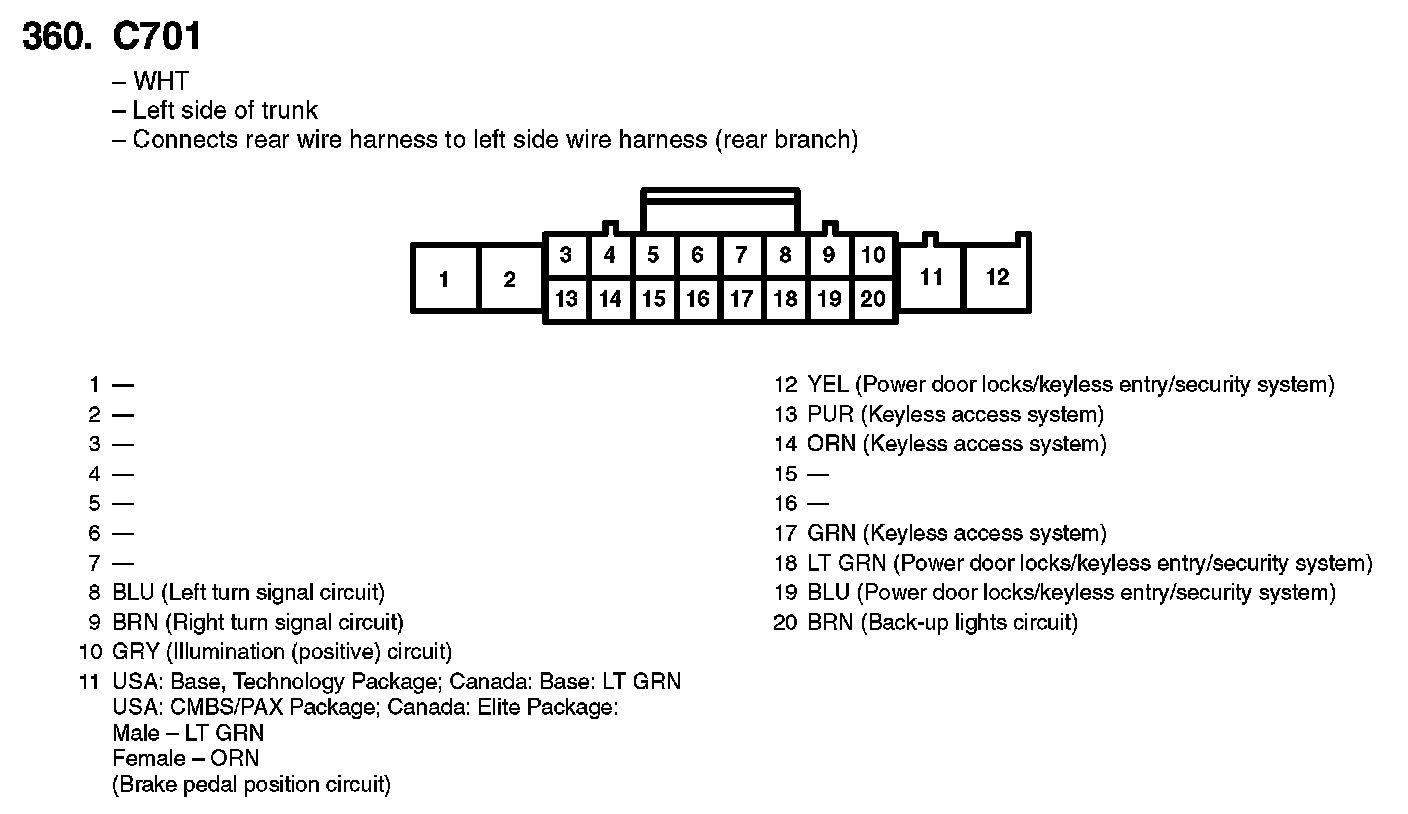 360. C701

– WHT
– Left side of trunk
– Connects rear wire harness to left side wire harness (rear branch)

1 2 3 4 5 6 7 8 9 10 11 12
13 14 15 16 17 18 19 20

1 —
2 —
3 —
4 —
5 —
6 —
7 —
8 BLU (Left turn signal circuit)
9 BRN (Right turn signal circuit)
10 GRY (Illumination (positive) circuit)
11 USA: Base, Technology Package; Canada: Base: LT GRN
USA: CMBS/PAX Package; Canada: Elite Package:
Male – LT GRN
Female – ORN
(Brake pedal position circuit)

12 YEL (Power door locks/keyless entry/security system)
13 PUR (Keyless access system)
14 ORN (Keyless access system)
15 —
16 —
17 GRN (Keyless access system)
18 LT GRN (Power door locks/keyless entry/security system)
19 BLU (Power door locks/keyless entry/security system)
20 BRN (Back-up lights circuit)