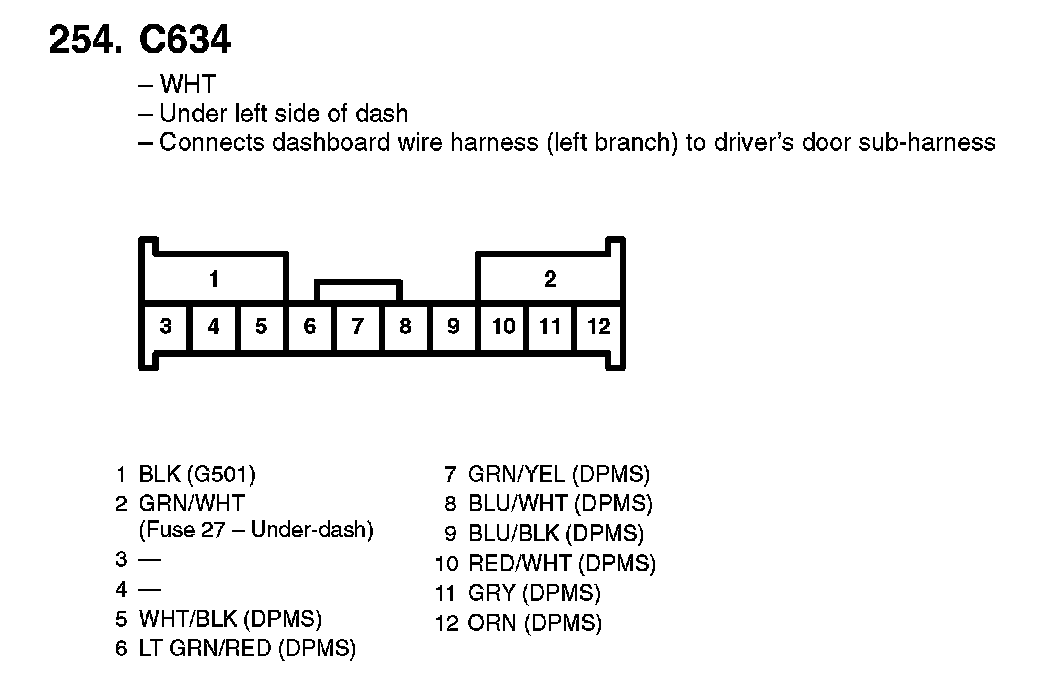 254. C634

– WHT
– Under left side of dash
– Connects dashboard wire harness (left branch) to driver's door sub-harness

1
2
3 4 5 6 7 8 9 10 11 12

1 BLK (G501)
2 GRN/WHT
(Fuse 27 – Under-dash)
3 —
4 —
5 WHT/BLK (DPMS)
6 LT GRN/RED (DPMS)

7 GRN/YEL (DPMS)
8 BLU/WHT (DPMS)
9 BLU/BLK (DPMS)
10 RED/WHT (DPMS)
11 GRY (DPMS)
12 ORN (DPMS)