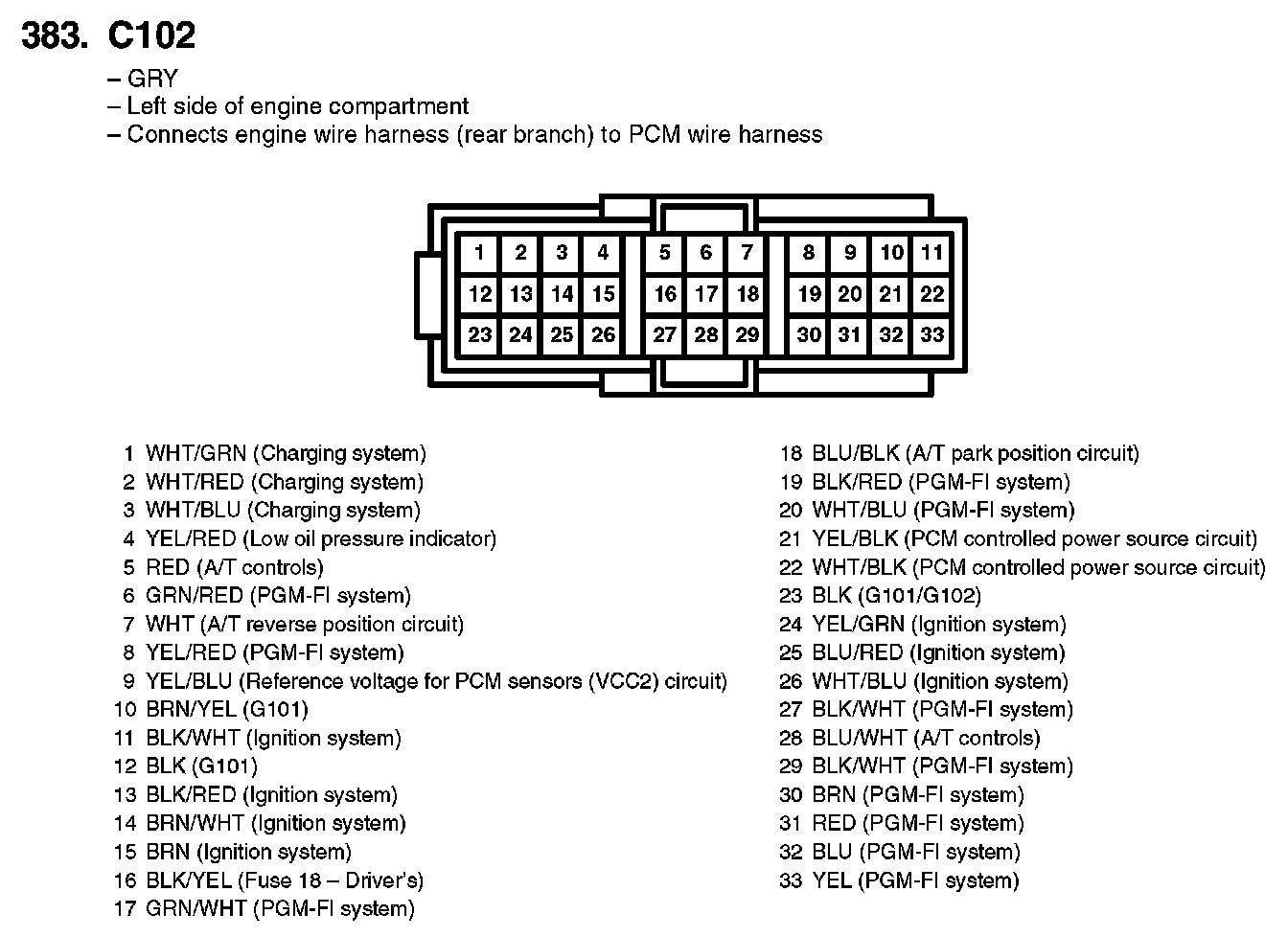 383. C102

– GRY
– Left side of engine compartment
– Connects engine wire harness (rear branch) to PCM wire harness

1 2 3 4 5 6 7 8 9 10 11
12 13 14 15 16 17 18 19 20 21 22
23 24 25 26 27 28 29 30 31 32 33

1 WHT/GRN (Charging system)
2 WHT/RED (Charging system)
3 WHT/BLU (Charging system)
4 YEL/RED (Low oil pressure indicator)
5 RED (A/T controls)
6 GRN/RED (PGM-FI system)
7 WHT (A/T reverse position circuit)
8 YEL/RED (PGM-FI system)
9 YEL/BLU (Reference voltage for PCM sensors (VCC2) circuit)
10 BRN/YEL (G101)
11 BLK/WHT (Ignition system)
12 BLK (G101)
13 BLK/RED (Ignition system)
14 BRN/WHT (Ignition system)
15 BRN (Ignition system)
16 BLK/YEL (Fuse 18 – Driver's)
17 GRN/WHT (PGM-FI system)

18 BLU/BLK (A/T park position circuit)
19 BLK/RED (PGM-FI system)
20 WHT/BLU (PGM-FI system)
21 YEL/BLK (PCM controlled power source circuit)
22 WHT/BLK (PCM controlled power source circuit)
23 BLK (G101/G102)
24 YEL/GRN (Ignition system)
25 BLU/RED (Ignition system)
26 WHT/BLU (Ignition system)
27 BLK/WHT (PGM-FI system)
28 BLU/WHT (A/T controls)
29 BLK/WHT (PGM-FI system)
30 BRN (PGM-FI system)
31 RED (PGM-FI system)
32 BLU (PGM-FI system)
33 YEL (PGM-FI system)