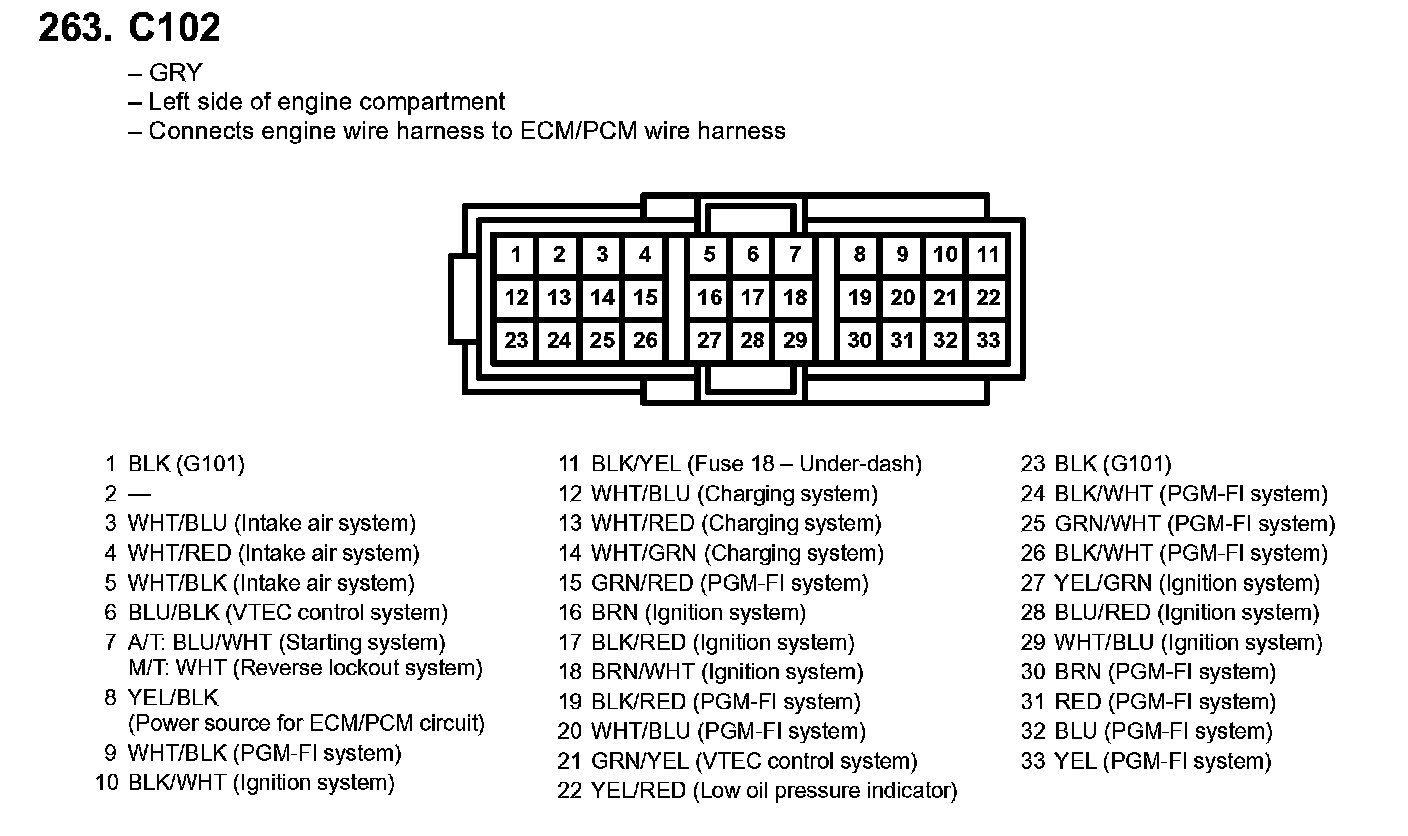 263. C102

– GRY
– Left side of engine compartment
– Connects engine wire harness to ECM/PCM wire harness

1 2 3 4 5 6 7 8 9 10 11
12 13 14 15 16 17 18 19 20 21 22
23 24 25 26 27 28 29 30 31 32 33

1 BLK (G101)
2 —
3 WHT/BLU (Intake air system)
4 WHT/RED (Intake air system)
5 WHT/BLK (Intake air system)
6 BLU/BLK (VTEC control system)
7 A/T: BLU/WHT (Starting system)
M/T: WHT (Reverse lockout system)
8 YEL/BLK
(Power source for ECM/PCM circuit)
9 WHT/BLK (PGM-FI system)
10 BLK/WHT (Ignition system)

11 BLK/YEL (Fuse 18 – Under-dash)
12 WHT/BLU (Charging system)
13 WHT/RED (Charging system)
14 WHT/GRN (Charging system)
15 GRN/RED (PGM-FI system)
16 BRN (Ignition system)
17 BLK/RED (Ignition system)
18 BRN/WHT (Ignition system)
19 BLK/RED (PGM-FI system)
20 WHT/BLU (PGM-FI system)
21 GRN/YEL (VTEC control system)
22 YEL/RED (Low oil pressure indicator)

23 BLK (G101)
24 BLK/WHT (PGM-FI system)
25 GRN/WHT (PGM-FI system)
26 BLK/WHT (PGM-FI system)
27 YEL/GRN (Ignition system)
28 BLU/RED (Ignition system)
29 WHT/BLU (Ignition system)
30 BRN (PGM-FI system)
31 RED (PGM-FI system)
32 BLU (PGM-FI system)
33 YEL (PGM-FI system)