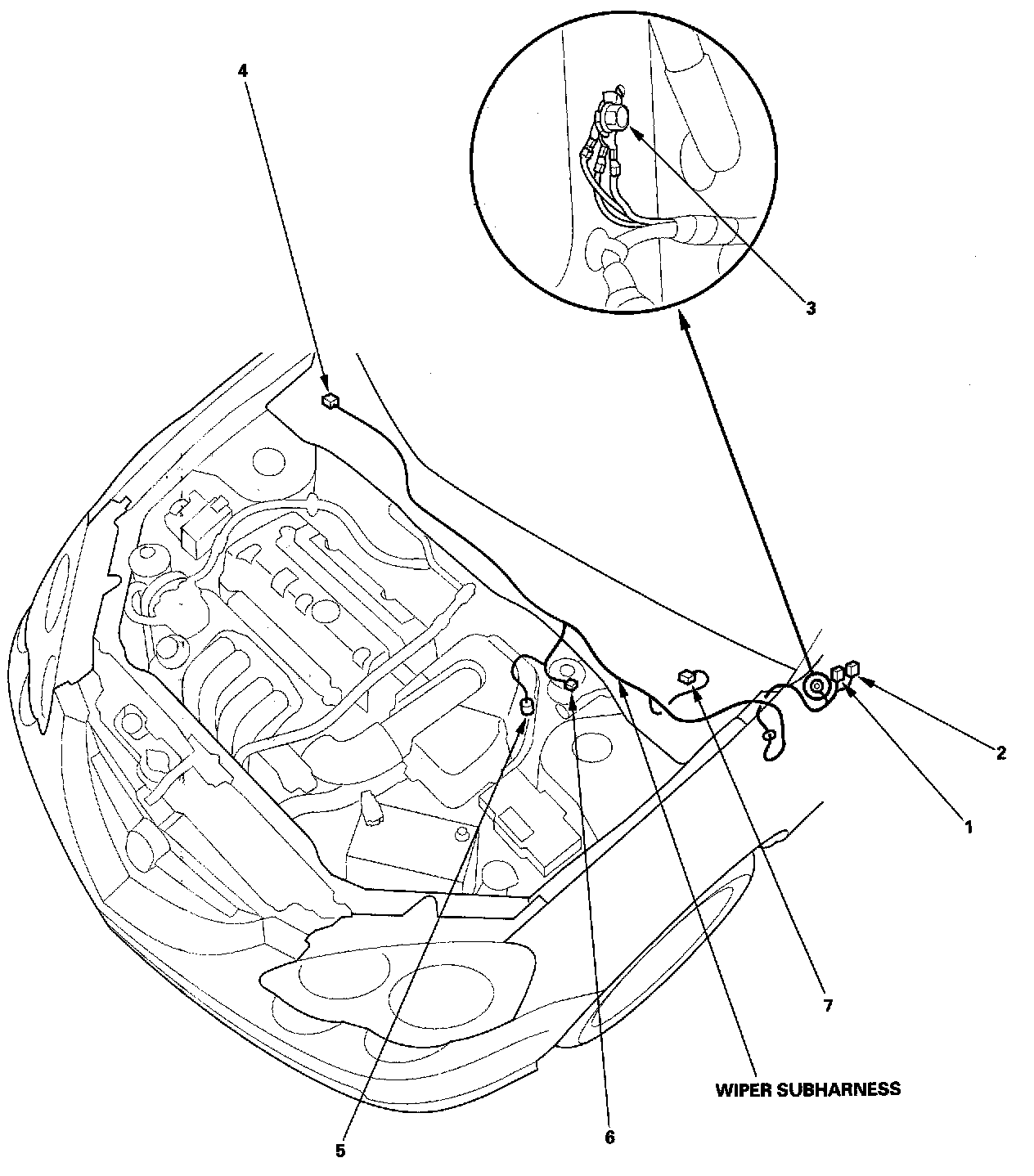 4

3

2

1

7

WIPER SUBHARNESS

5

6