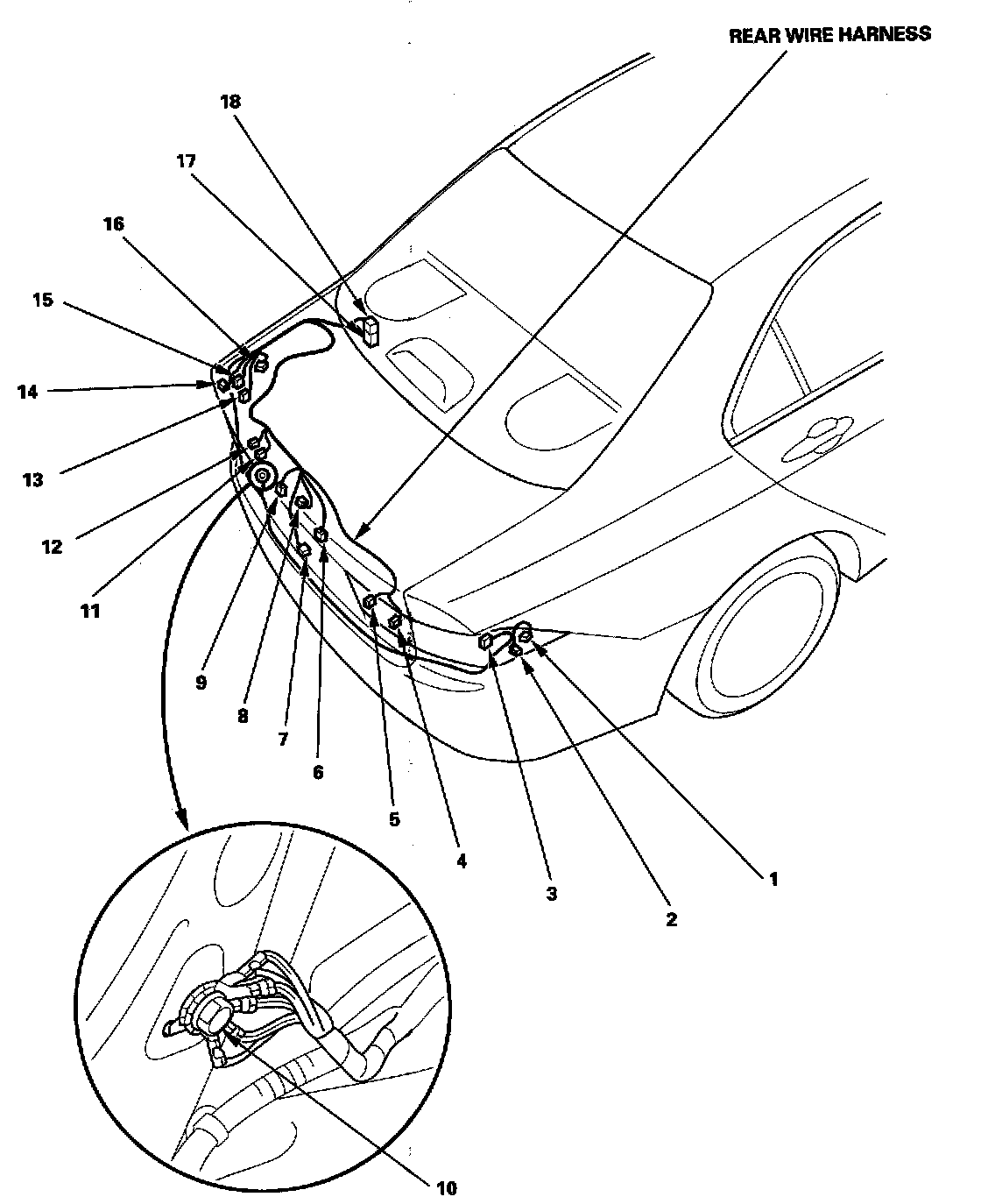 REAR WIRE HARNESS

18

17

16

15

14

13

12

11

9

8

7

6

5

4

3

2

1

10