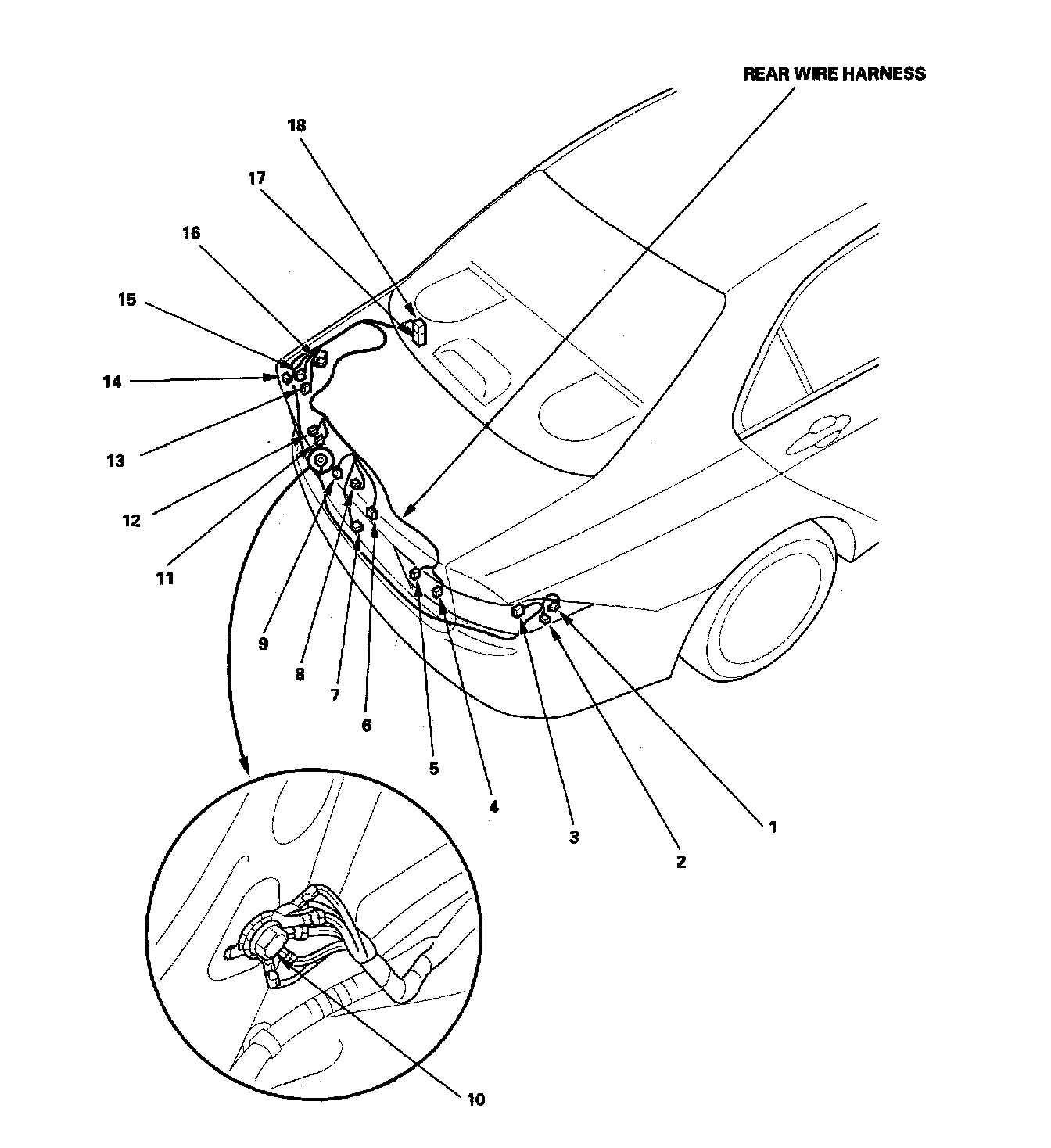 REAR WIRE HARNESS

18

17

16

15

14

13

12

11

9

8

7

6

5

4

3

2

1

10