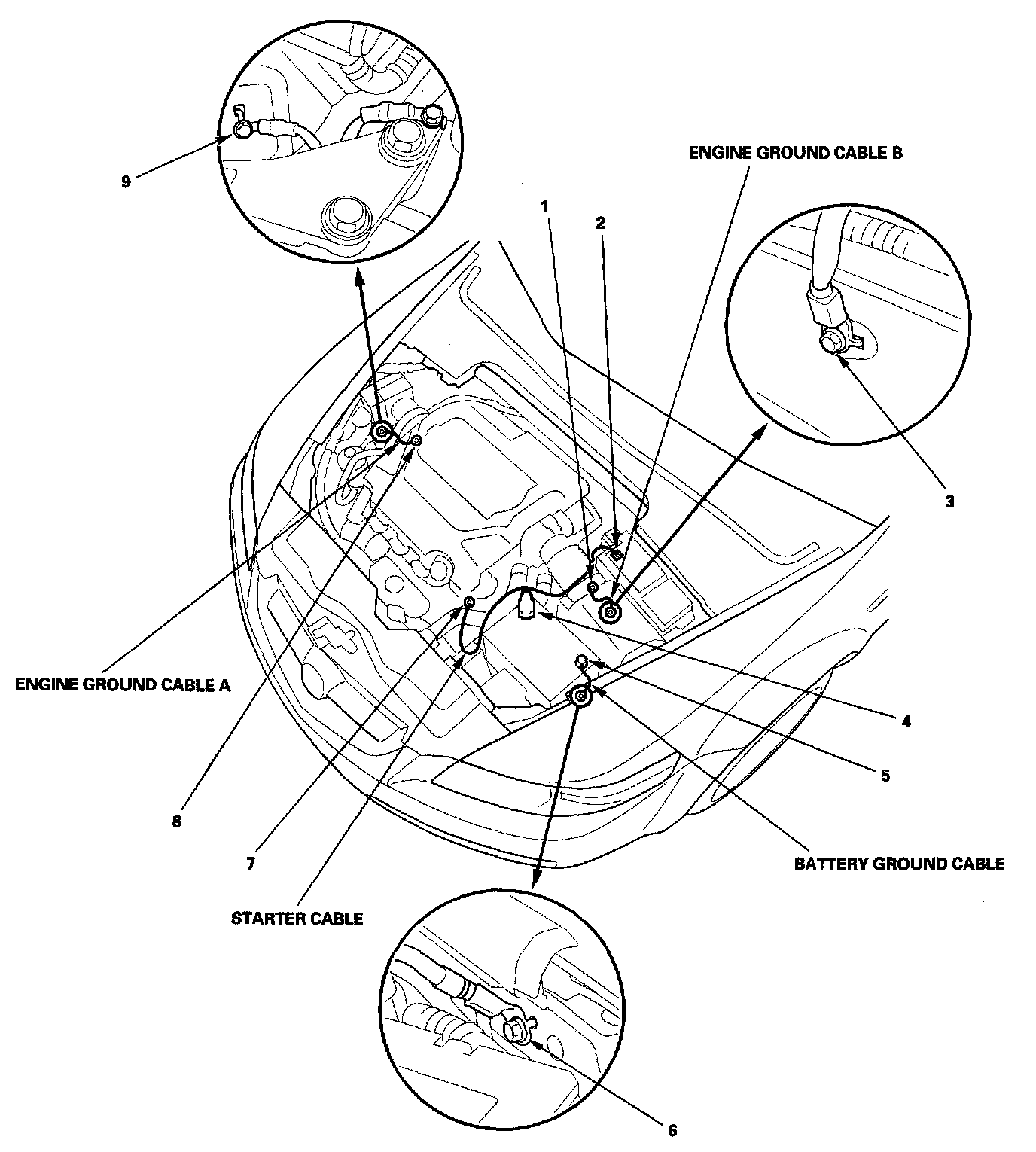 9

ENGINE GROUND CABLE B

1

2

3

ENGINE GROUND CABLE A

4

5

8

7

BATTERY GROUND CABLE

STARTER CABLE

6