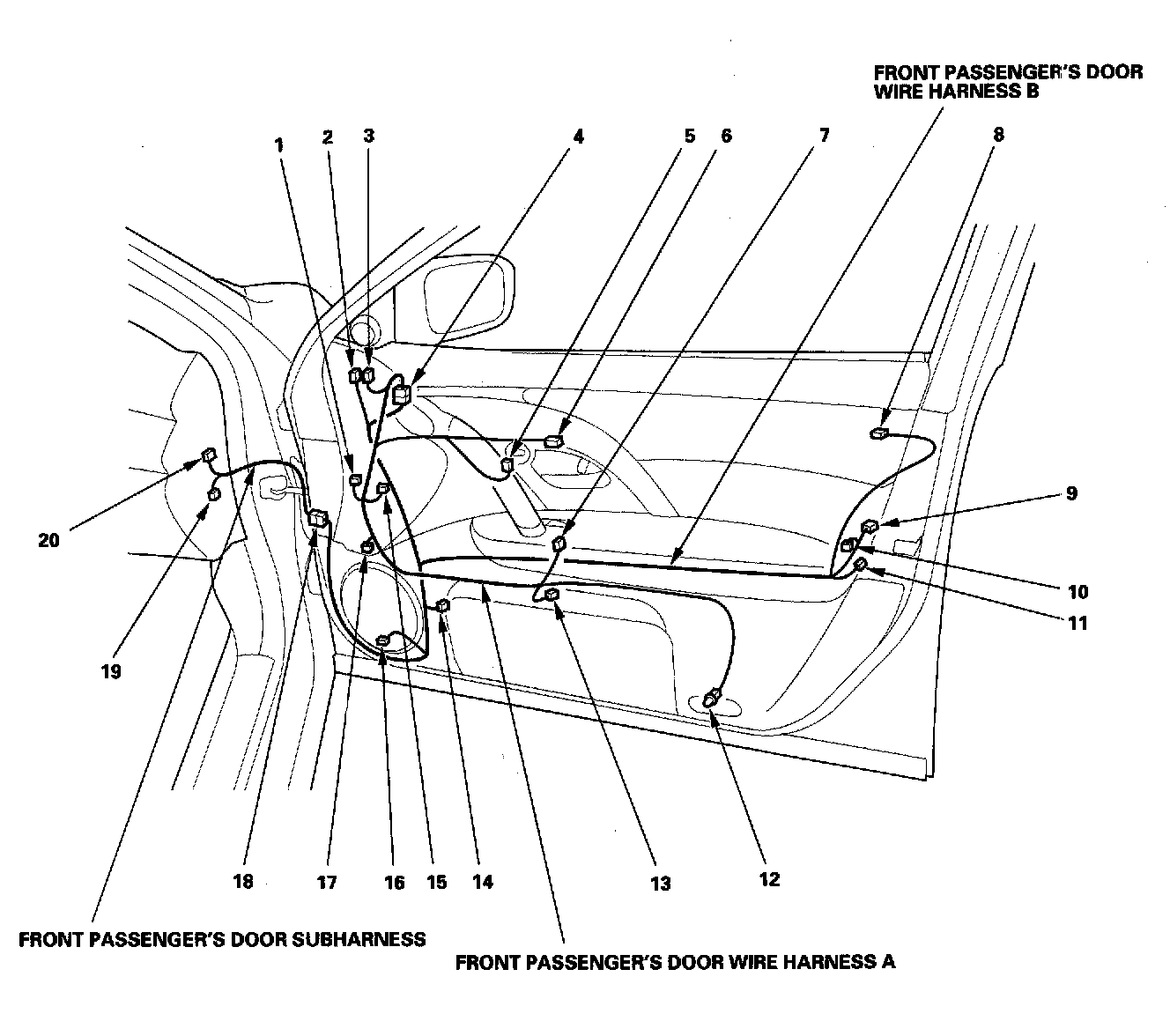 FRONT PASSENGER'S DOOR WIRE HARNESS B

1 2 3 4 5 6 7 8

9

10

11

20

19

18 17 16 15 14 13 12

FRONT PASSENGER'S DOOR SUBHARNESS

FRONT PASSENGER'S DOOR WIRE HARNESS A