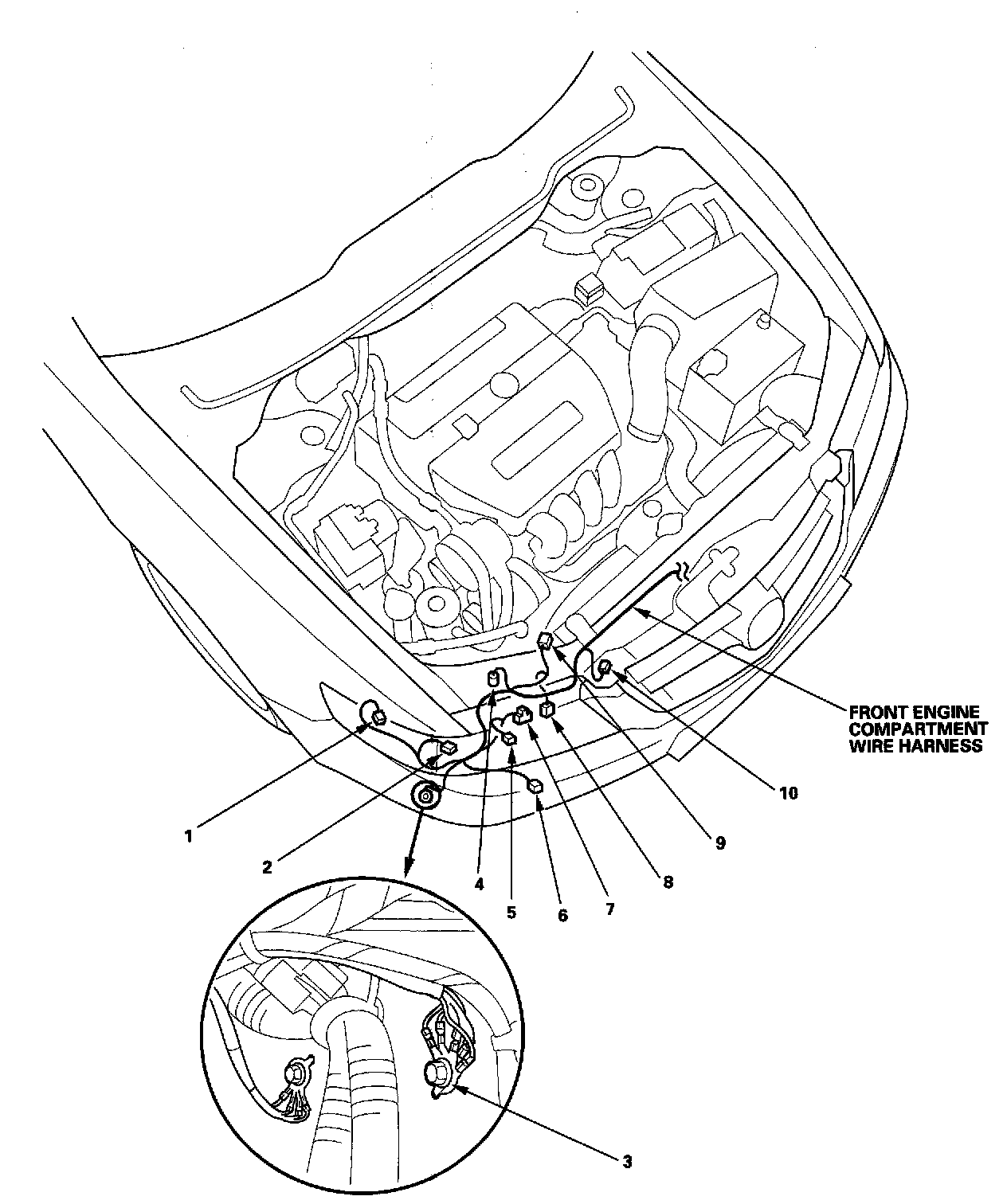 FRONT ENGINE COMPARTMENT WIRE HARNESS

10

9

8

7

6

5

4

2

1

3