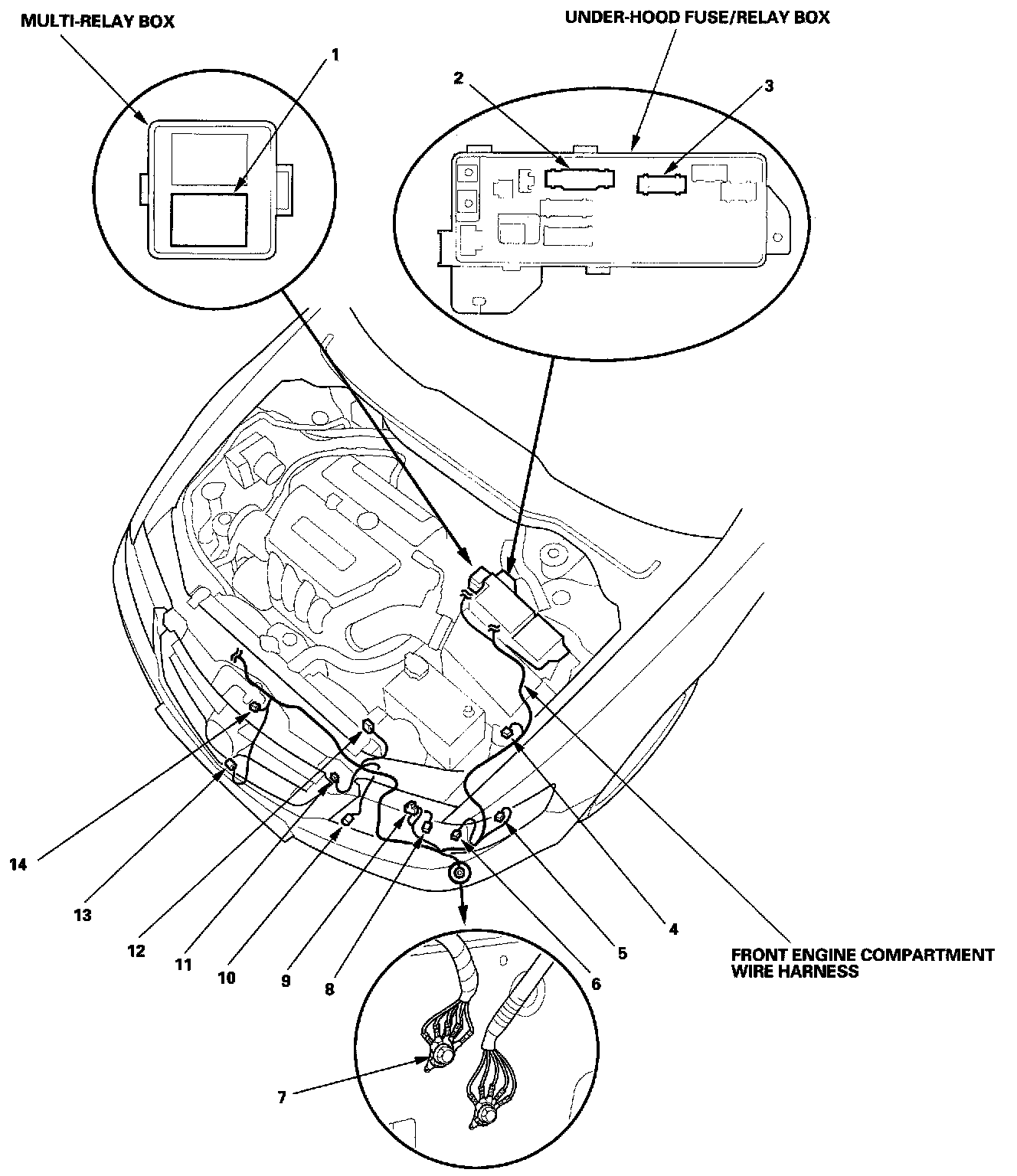 MULTI-RELAY BOX

UNDER-HOOD FUSE/RELAY BOX

1

2

3

14

13

12

11

10

9

8

6

5

4

FRONT ENGINE COMPARTMENT WIRE HARNESS

7