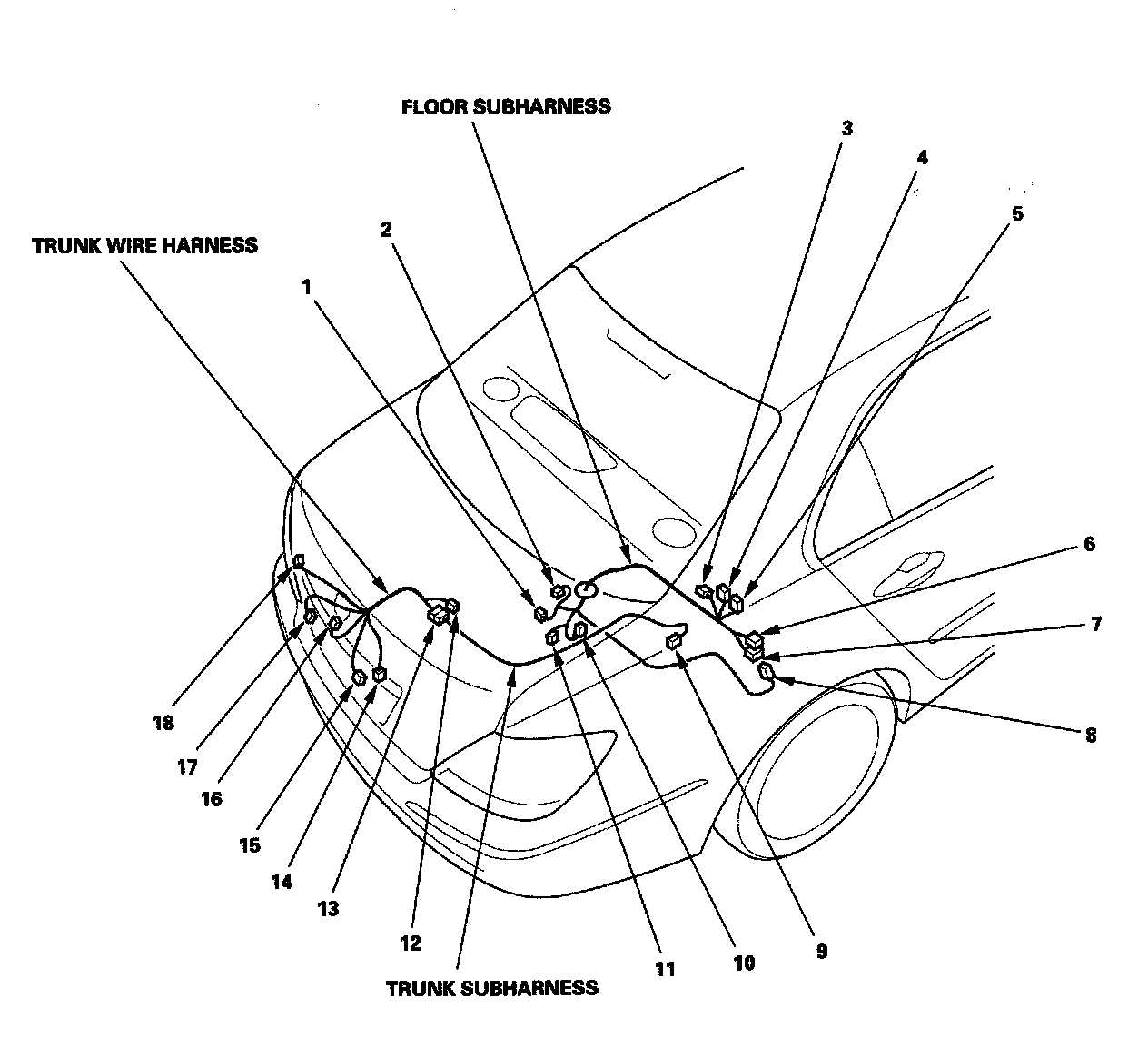 FLOOR SUBHARNESS

3

4

5

TRUNK WIRE HARNESS

2

1

6

7

8

18

17

16

15

14

13

12

11

10

9

TRUNK SUBHARNESS