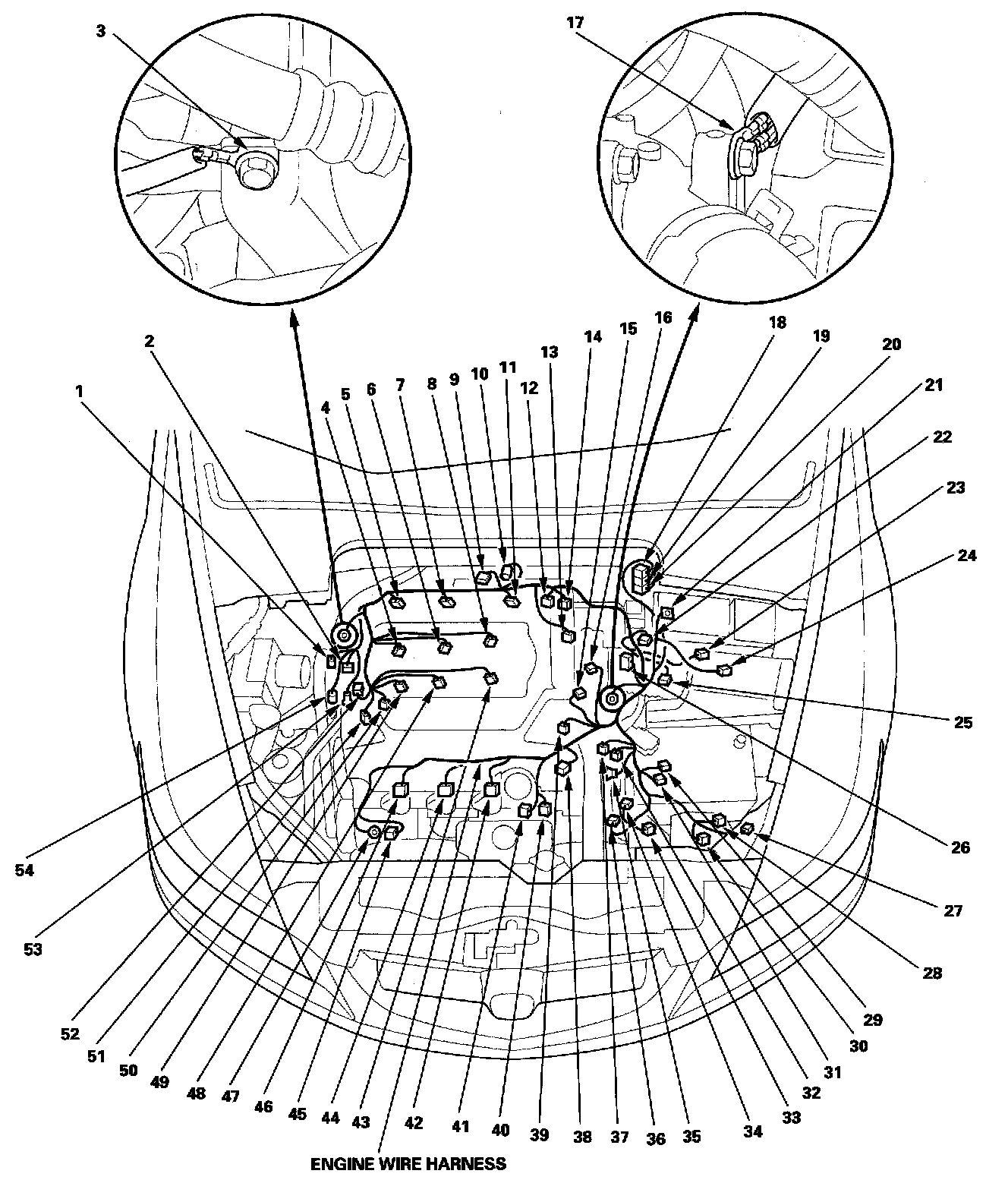 3
17
2
1
4
5
6
7
8
9
10
11
12
13
14
15
16
18
19
20
21
22
23
24
25
26
27
28
29
30
31
32
33
34
35
36
37
38
39
40
41
42
43
44
45
46
47
48
49
50
51
52
53
54
ENGINE WIRE HARNESS