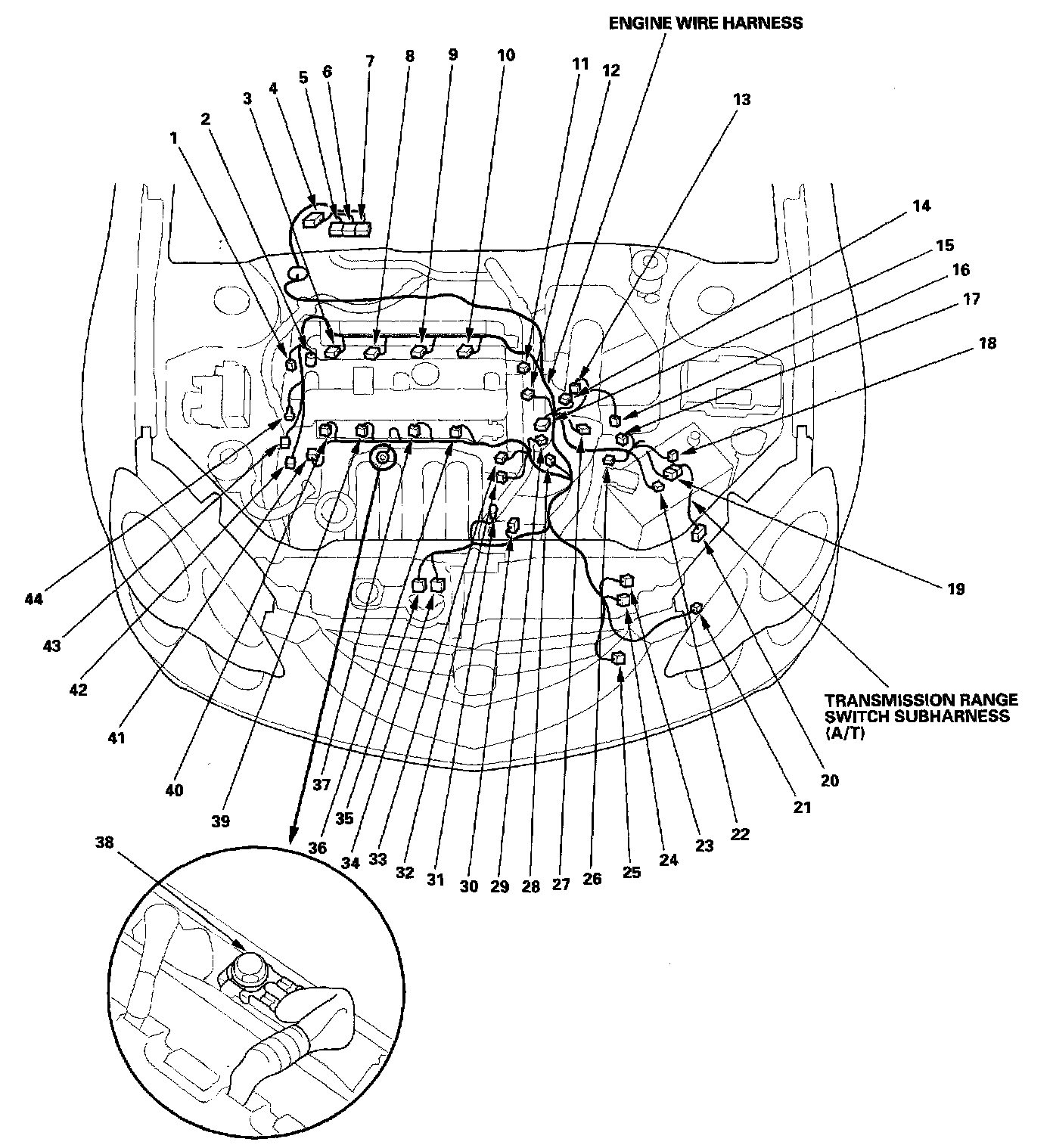 ENGINE WIRE HARNESS

1 2 3 4 5 6 7 8 9 10 11 12 13 14 15 16 17 18

19

TRANSMISSION RANGE SWITCH SUBHARNESS (A/T)

20 21 22 23 24 25 26 27 28 29 30 31 32 33 34 35 36 37 38 39 40 41 42 43 44