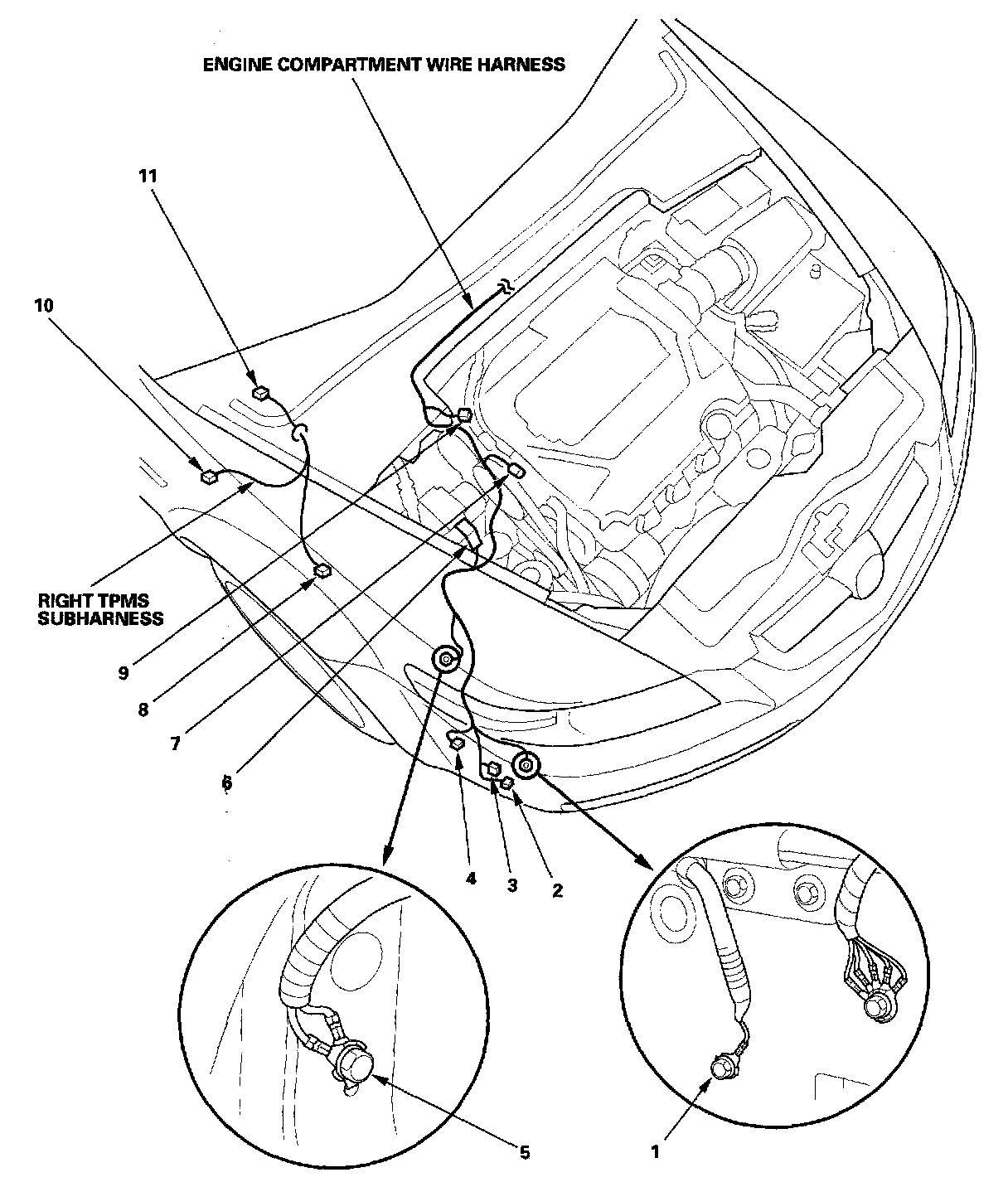 ENGINE COMPARTMENT WIRE HARNESS

11

10

RIGHT TPMS SUBHARNESS

9

8

7

6

4

3

2

5

1