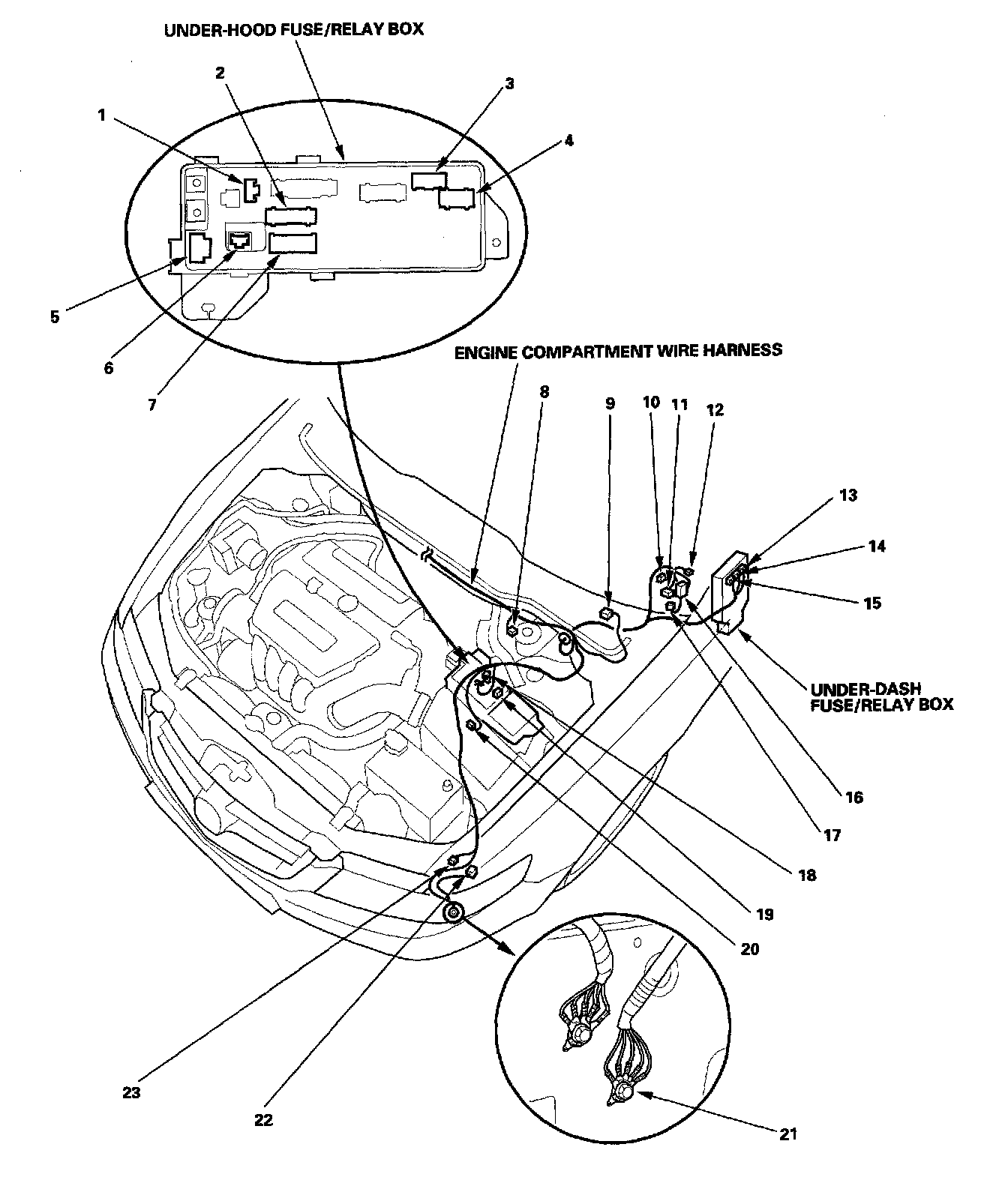 UNDER-HOOD FUSE/RELAY BOX

2

1

3

4

5

6

7

ENGINE COMPARTMENT WIRE HARNESS

8

9

10

11

12

13

14

15

UNDER-DASH FUSE/RELAY BOX

16

17

18

19

20

23

22

21