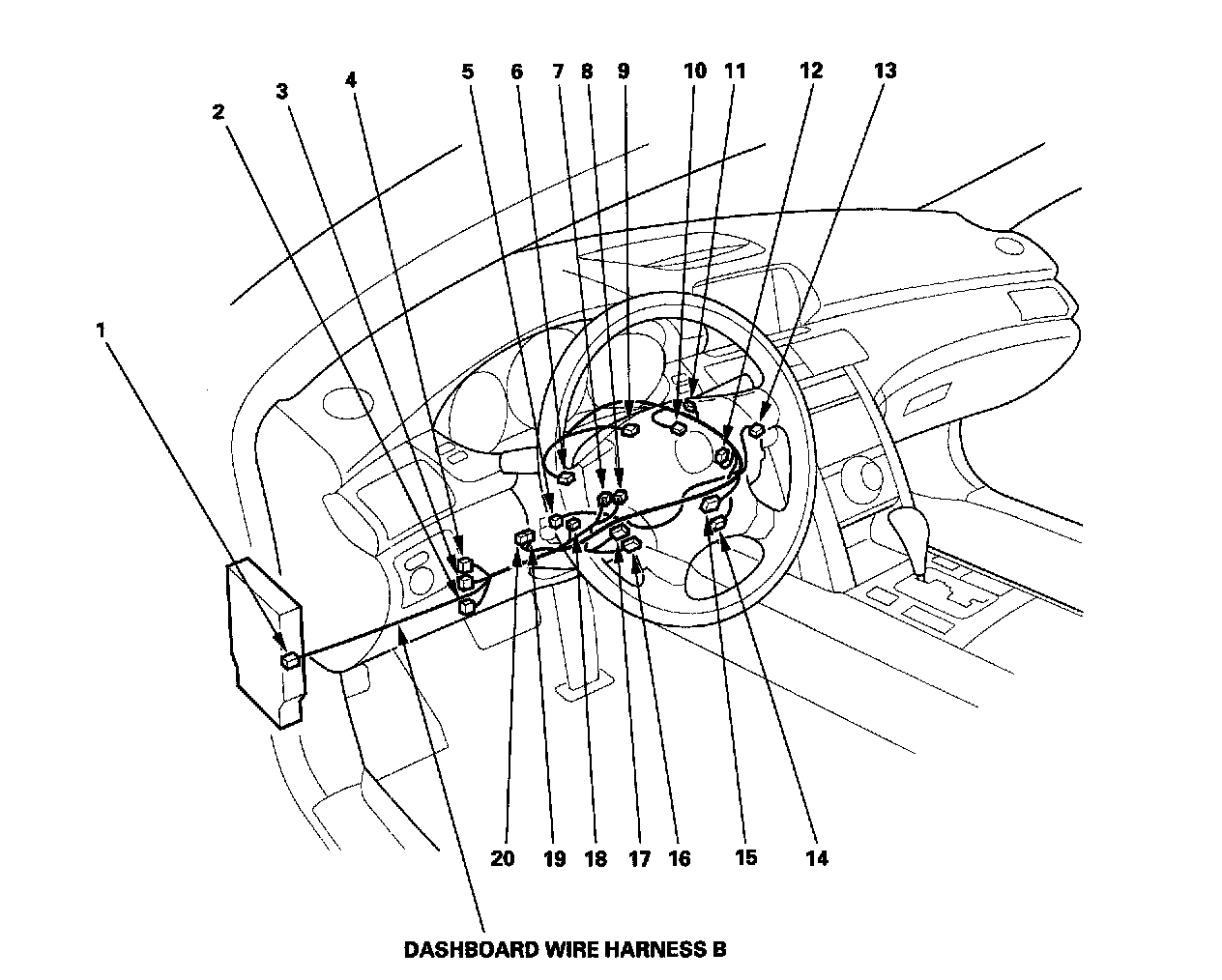 1
2
3
4
5
6
7
8
9
10
11
12
13
20
19
18
17
16
15
14
DASHBOARD WIRE HARNESS B